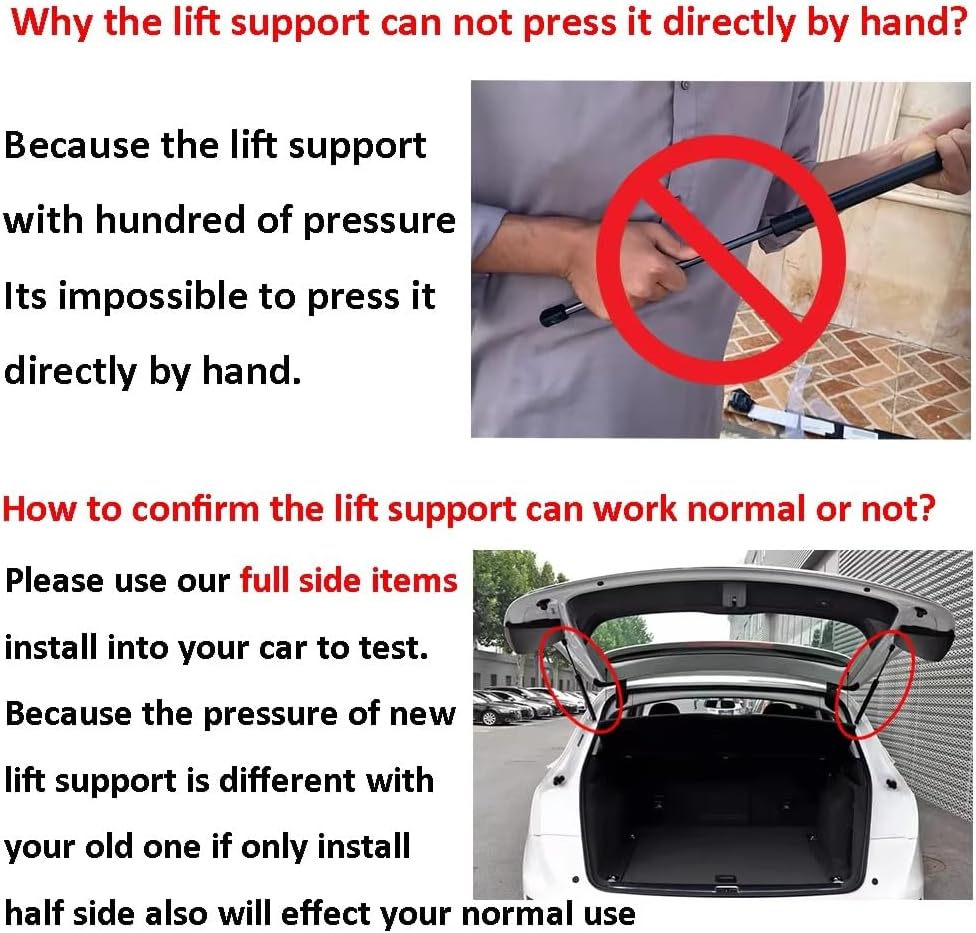 Why the lift support can not press it directly by hand?

Because the lift support with hundred of pressure Its impossible to press it directly by hand.

How to confirm the lift support can work normal or not?

Please use our full side items install into your car to test. Because the pressure of new lift support is different with your old one if only install half side also will effect your normal use