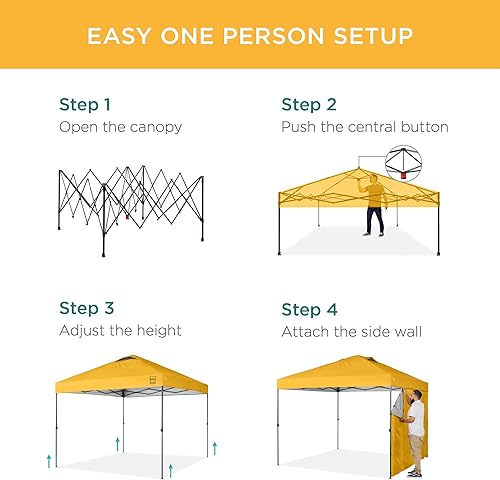 EASY ONE PERSON SETUP

Step 1
Open the canopy

Step 2
Push the central button

Step 3
Adjust the height

Step 4
Attach the side wall