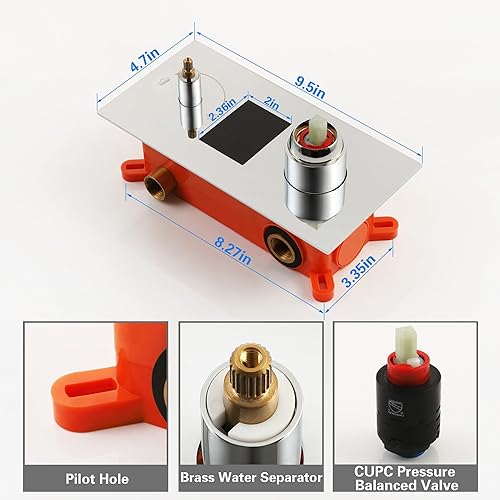 4.7in

9.5in

2.36in

2in

8.27in

3.35in

Pilot Hole

Brass Water Separator

CUPC Pressure Balanced Valve