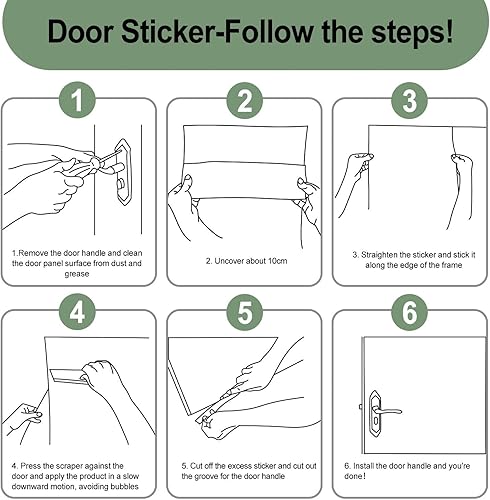 Door Sticker-Follow the steps!

1

1.Remove the door handle and clean the door panel surface from dust and grease

2

2. Uncover about 10cm

3

3. Straighten the sticker and stick it along the edge of the frame

4

4. Press the scraper against the door and apply the product in a slow downward motion, avoiding bubbles

5

5. Cut off the excess sticker and cut out the groove for the door handle

6

6. Install the door handle and you're done!