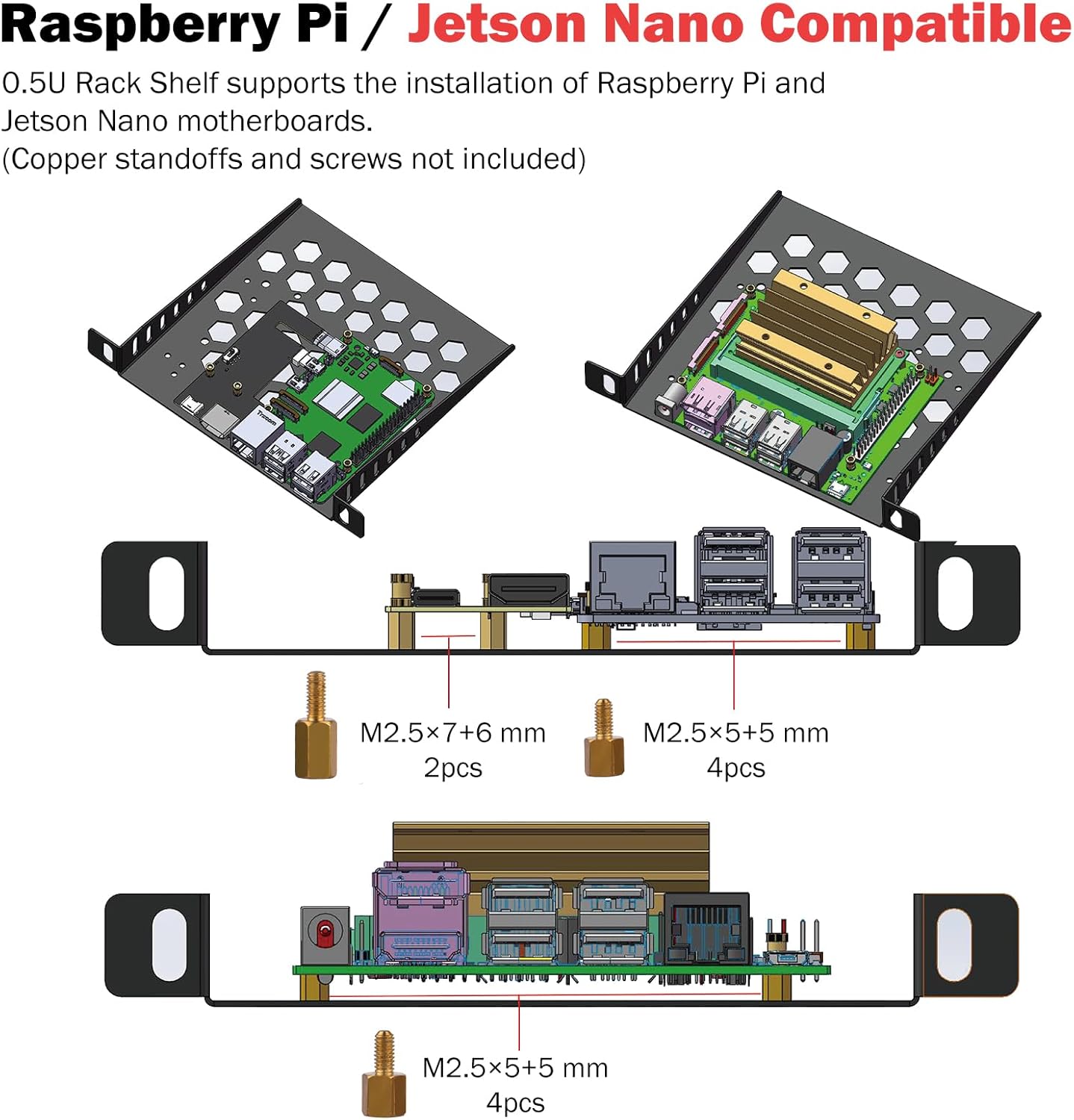 Raspberry Pi / Jetson Nano Compatible

0.5U Rack Shelf supports the installation of Raspberry Pi and Jetson Nano motherboards.
(Copper standoffs and screws not included)

Tecom

M2.5×7+6 mm
2pcs

M2.5×5+5 mm
4pcs

M2.5×5+5 mm
4pcs