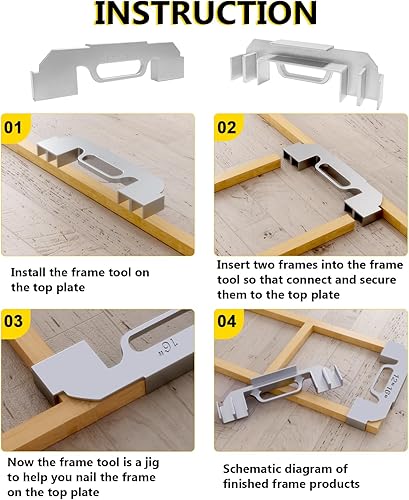 INSTRUCTION

01

Install the frame tool on the top plate

02

Insert two frames into the frame tool so that connect and secure them to the top plate

03

16"

Now the frame tool is a jig to help you nail the frame on the top plate

04

12" 16"

Schematic diagram of finished frame products