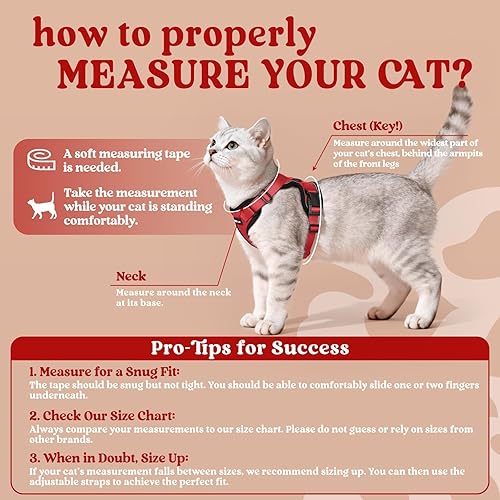 how to properly
MEASURE YOUR CAT?

A soft measuring tape is needed.

Take the measurement while your cat is standing comfortably.

Chest (Key!)
Measure around the widest part of your cat's chest, behind the armpits of the front legs

Neck
Measure around the neck at its base.

Pro-Tips for Success

1. Measure for a Snug Fit:
The tape should be snug but not tight. You should be able to comfortably slide one or two fingers underneath.

2. Check Our Size Chart:
Always compare your measurements to our size chart. Please do not guess or rely on sizes from other brands.

3. When in Doubt, Size Up:
If your cat's measurement falls between sizes, we recommend sizing up. You can then use the adjustable straps to achieve the perfect fit.