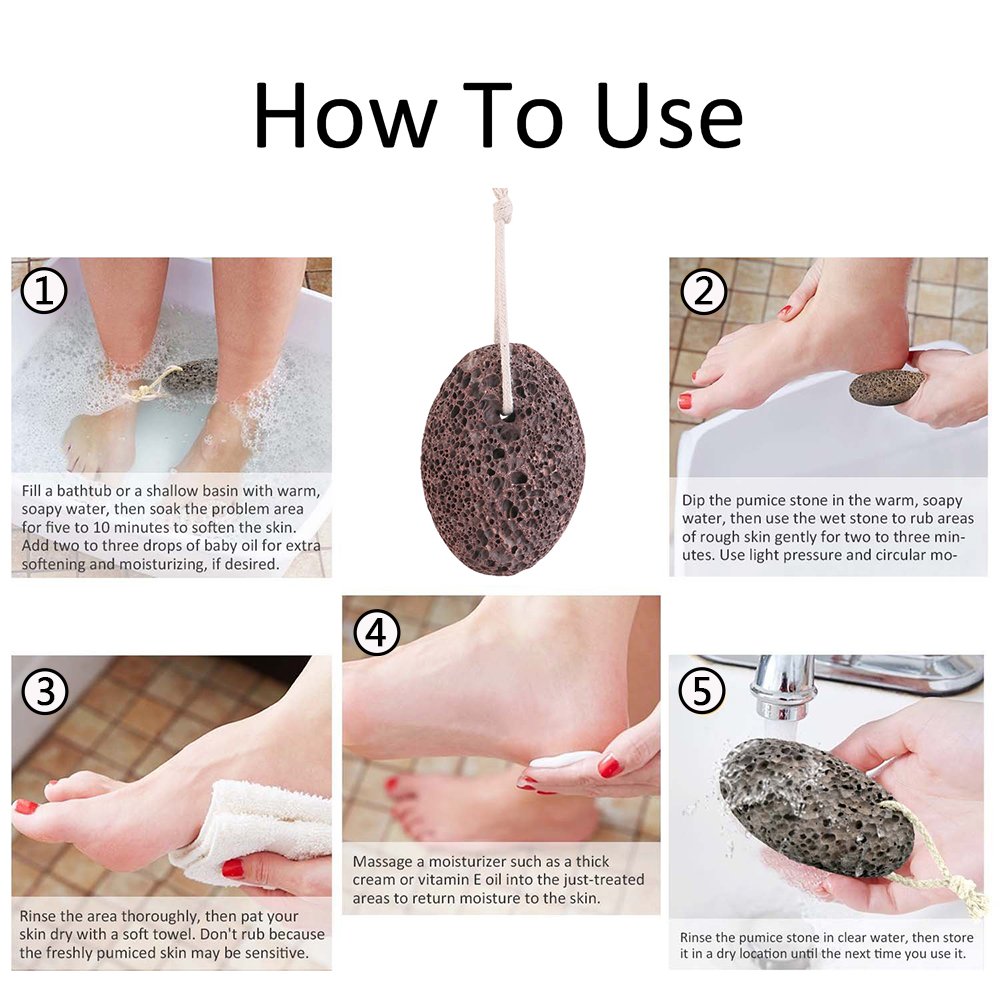 How To Use

①

Fill a bathtub or a shallow basin with warm, soapy water, then soak the problem area for five to 10 minutes to soften the skin. Add two to three drops of baby oil for extra softening and moisturizing, if desired.

②

Dip the pumice stone in the warm, soapy water, then use the wet stone to rub areas of rough skin gently for two to three minutes. Use light pressure and circular mo-

③

Rinse the area thoroughly, then pat your skin dry with a soft towel. Don't rub because the freshly pumiced skin may be sensitive.

④

Massage a moisturizer such as a thick cream or vitamin E oil into the just-treated areas to return moisture to the skin.

⑤

Rinse the pumice stone in clear water, then store it in a dry location until the next time you use it.