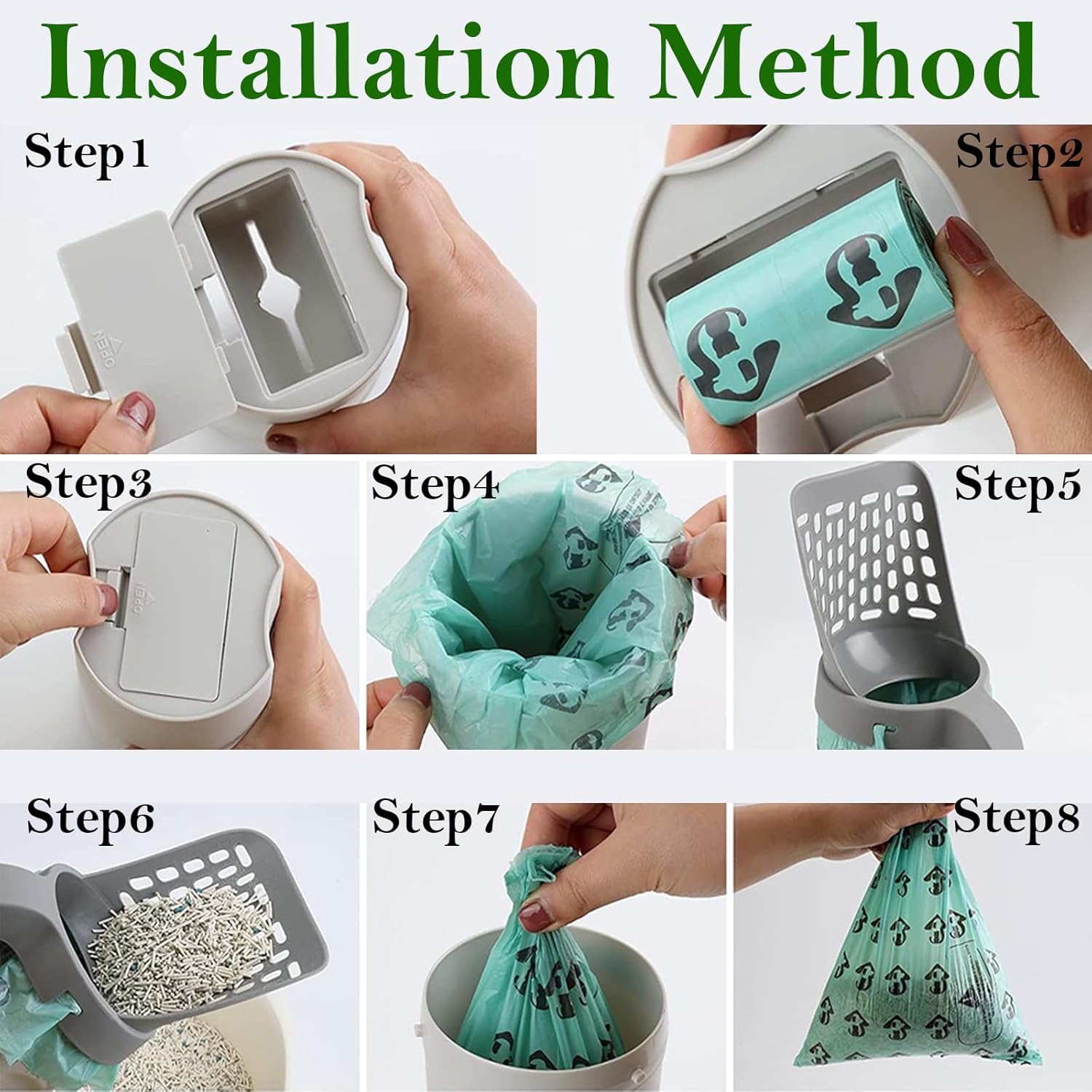 Installation Method

Step1

OPEN

Step2

Step3

OPEN

Step4

Step5

Step6

Step7

Step8