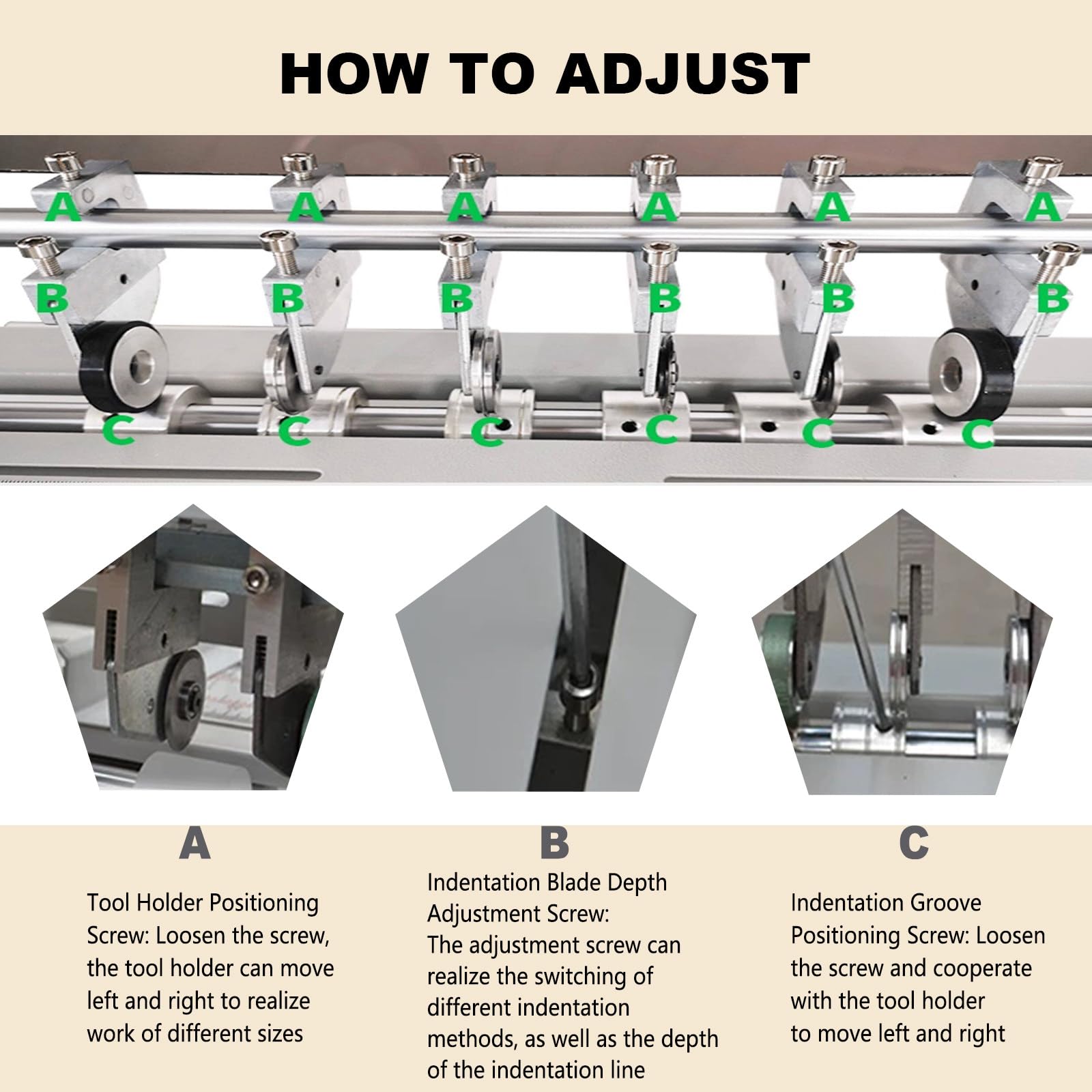 HOW TO ADJUST

A A A A A A

B B B B B B

C C C C C C

A

Tool Holder Positioning Screw: Loosen the screw, the tool holder can move left and right to realize work of different sizes

B

Indentation Blade Depth Adjustment Screw:
The adjustment screw can realize the switching of different indentation methods, as well as the depth of the indentation line

C

Indentation Groove Positioning Screw: Loosen the screw and cooperate with the tool holder to move left and right