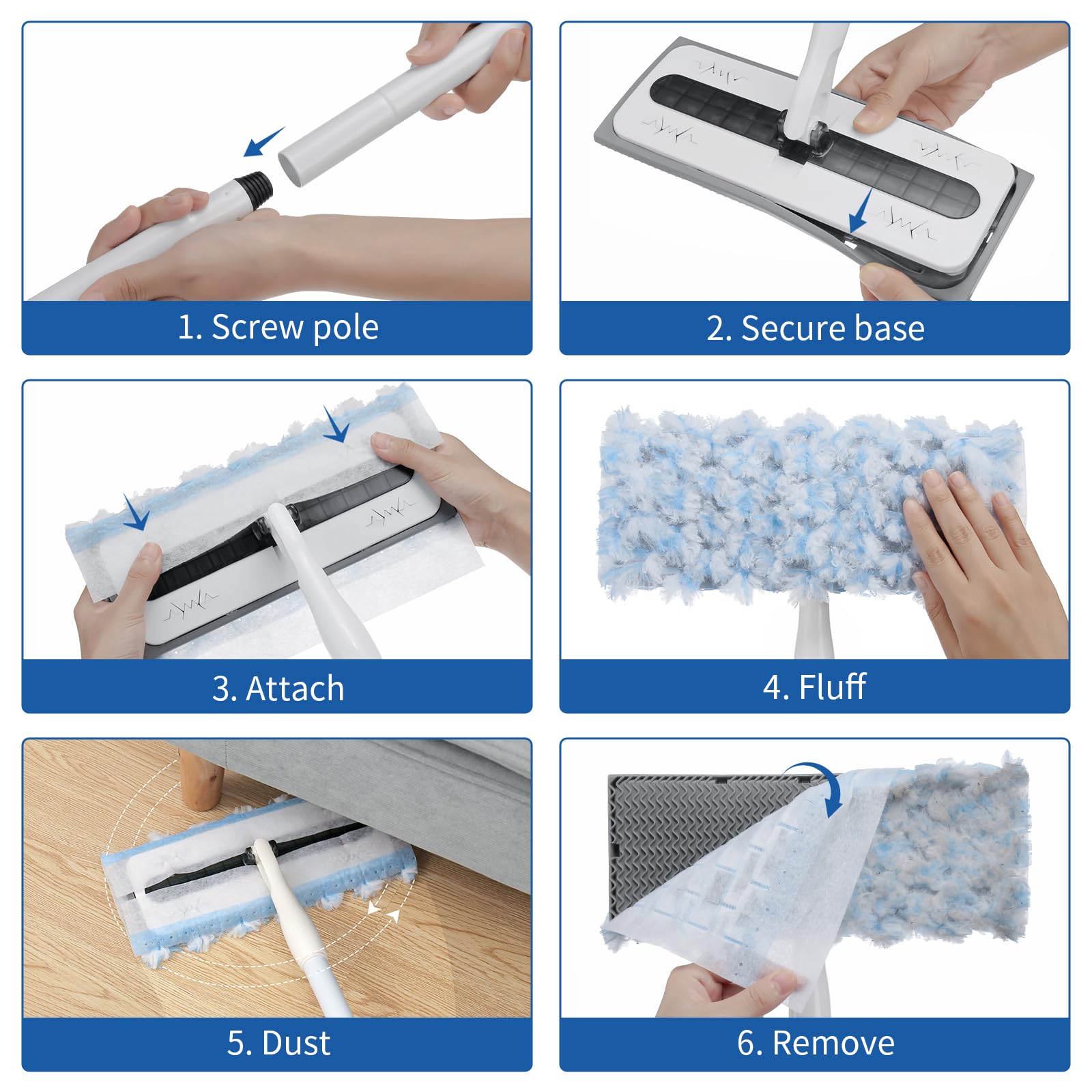 1. Screw pole

2. Secure base

3. Attach

4. Fluff

5. Dust

6. Remove