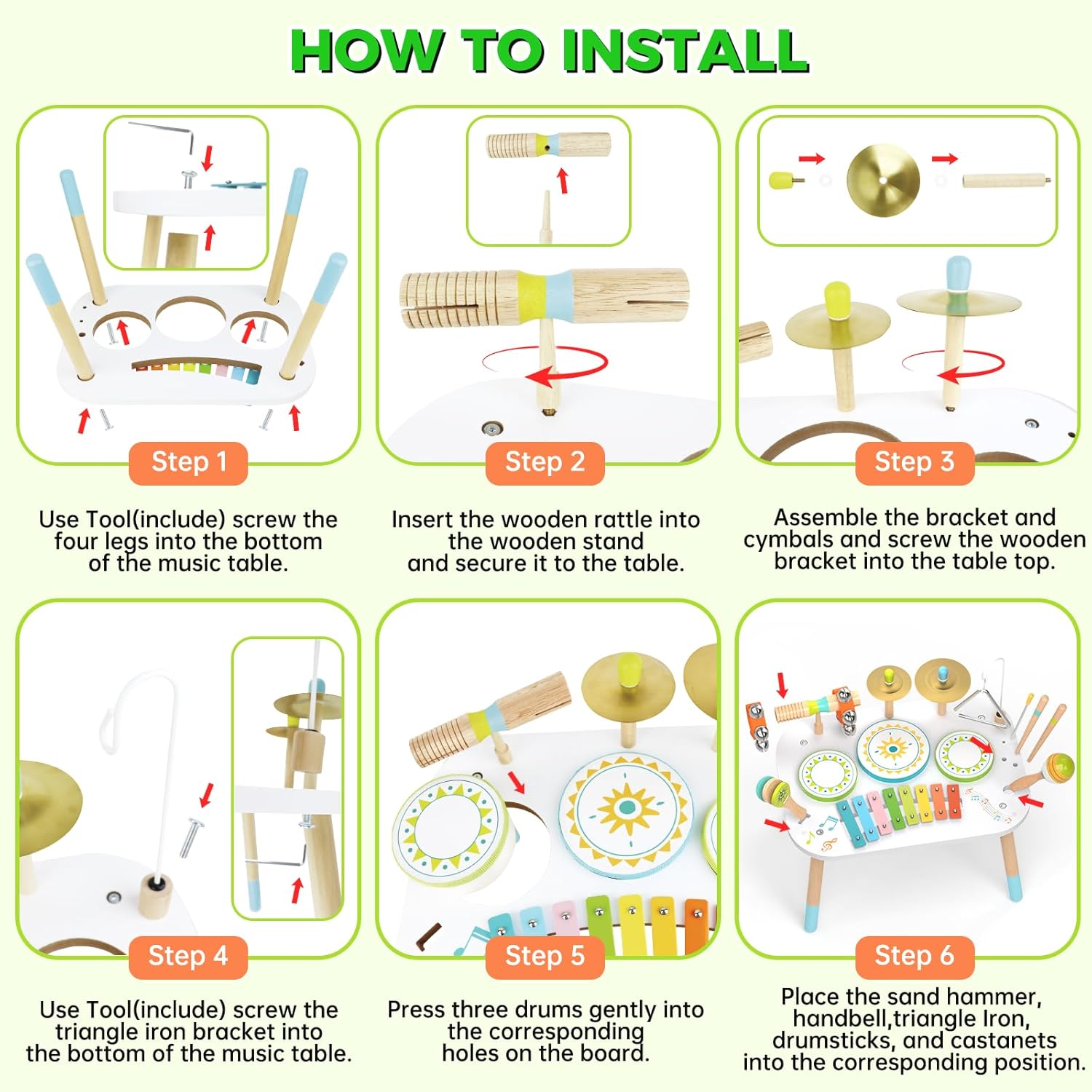 HOW TO INSTALL

Step 1

Use Tool(include) screw the four legs into the bottom of the music table.

Step 2

Insert the wooden rattle into the wooden stand and secure it to the table.

Step 3

Assemble the bracket and cymbals and screw the wooden bracket into the table top.

Step 4

Use Tool(include) screw the triangle iron bracket into the bottom of the music table.

Step 5

Press three drums gently into the corresponding holes on the board.

Step 6

Place the sand hammer, handbell,triangle Iron, drumsticks, and castanets into the corresponding position.