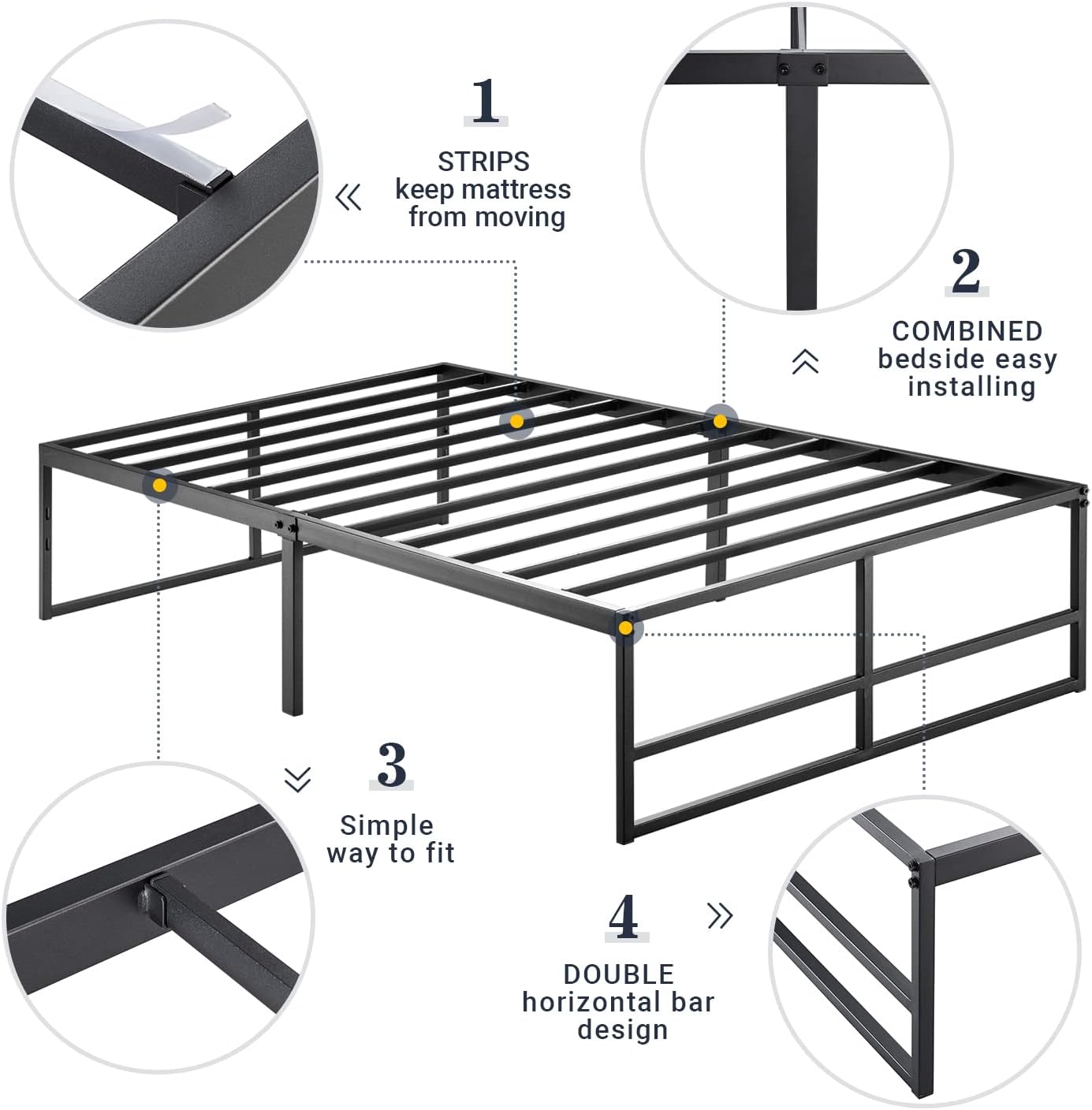 1

STRIPS
keep mattress
from moving

2

COMBINED
bedside easy
installing

3

Simple
way to fit

4

DOUBLE
horizontal bar
design