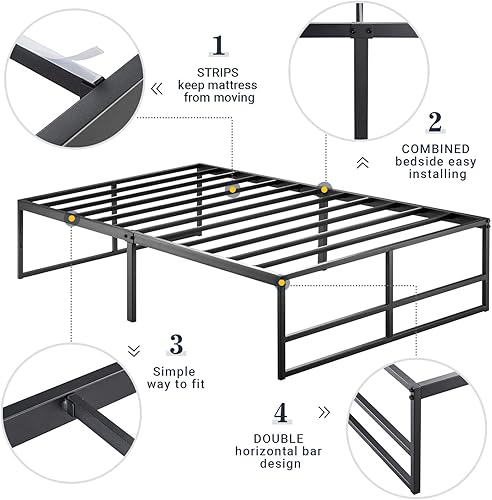 1

STRIPS
keep mattress
from moving

2

COMBINED
bedside easy
installing

3

Simple
way to fit

4

DOUBLE
horizontal bar
design