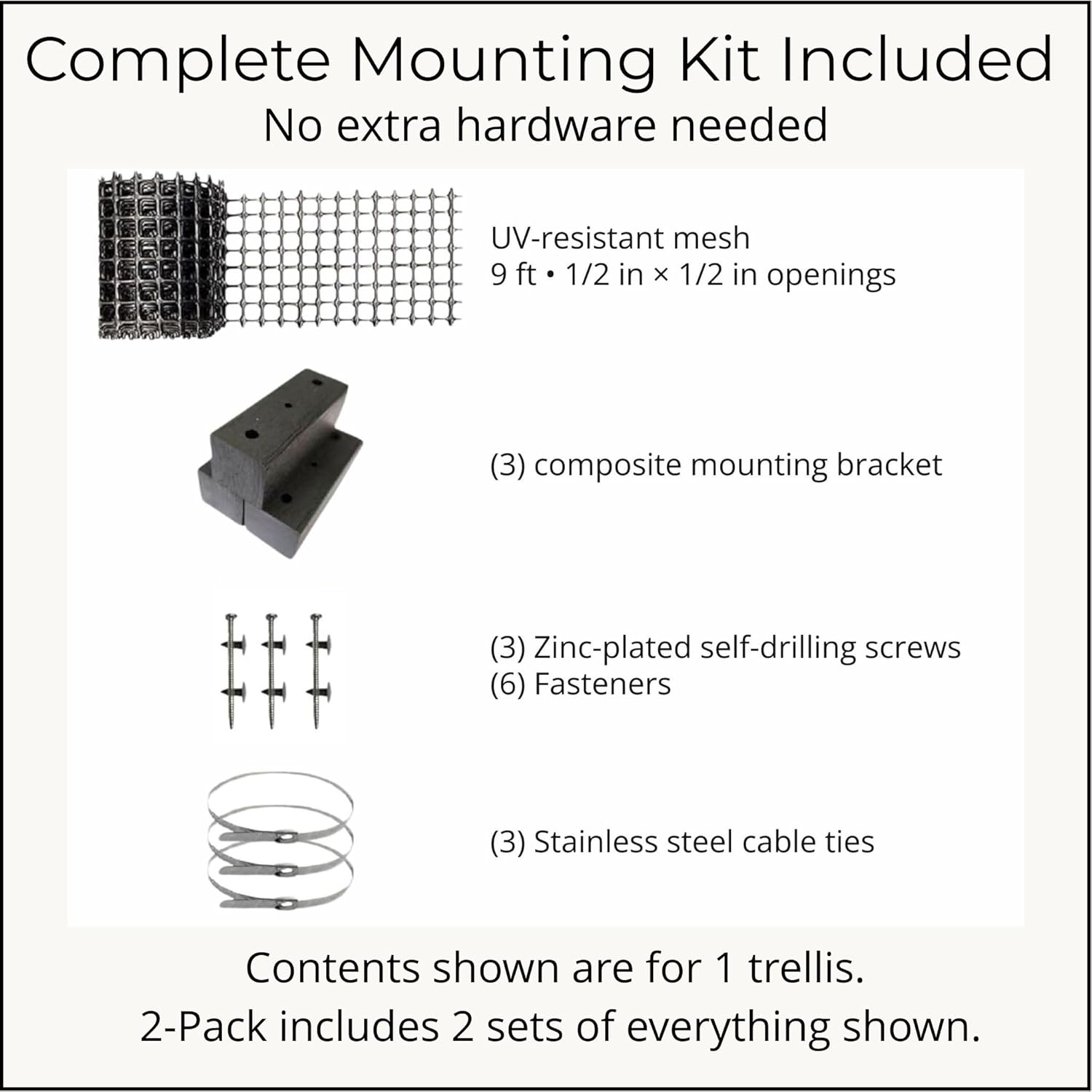 Complete Mounting Kit Included
No extra hardware needed

UV-resistant mesh
9 ft • 1/2 in × 1/2 in openings

(3) composite mounting bracket

(3) Zinc-plated self-drilling screws
(6) Fasteners

(3) Stainless steel cable ties

Contents shown are for 1 trellis.
2-Pack includes 2 sets of everything shown.