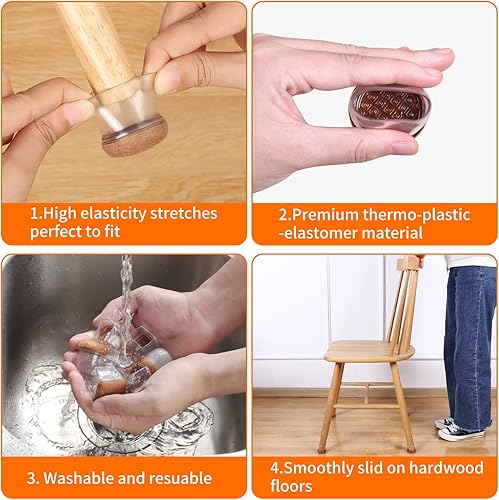 1.High elasticity stretches perfect to fit

2.Premium thermo-plastic -elastomer material

3. Washable and resuable

4.Smoothly slid on hardwood floors