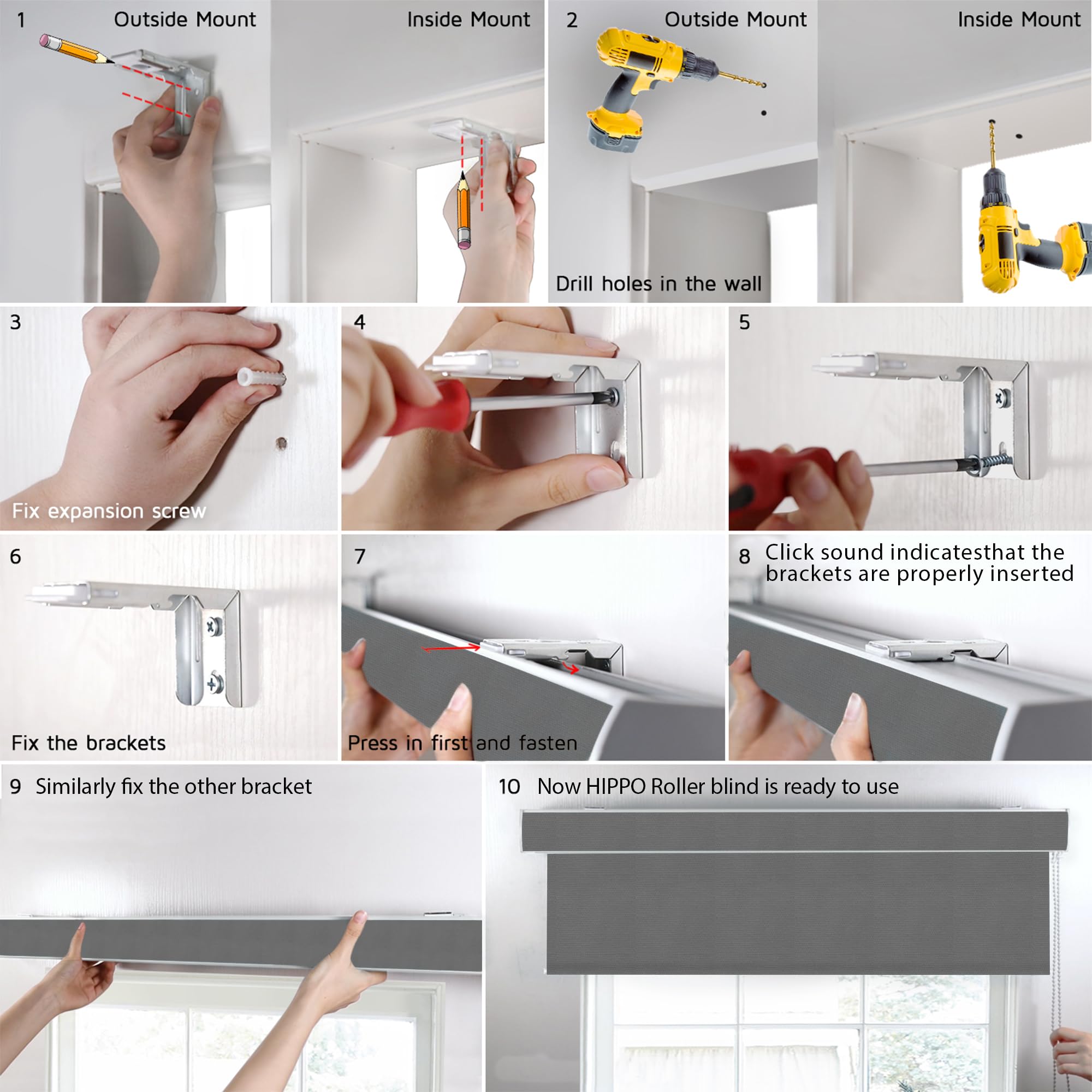 1 Outside Mount

Inside Mount

2 Outside Mount

Inside Mount

Drill holes in the wall

3

Fix expansion screw

4

5

6

Fix the brackets

7

Press in first and fasten

8 Click sound indicatesthat the brackets are properly inserted

9 Similarly fix the other bracket

10 Now HIPPO Roller blind is ready to use