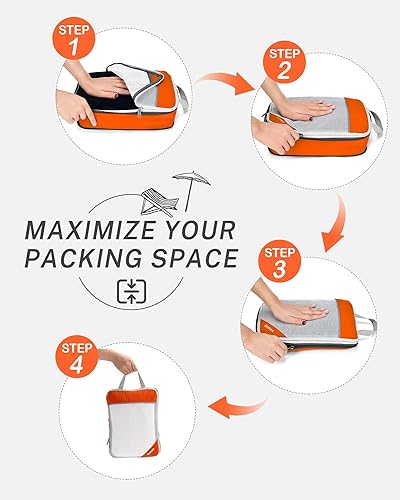 STEP 1

STEP 2

MAXIMIZE YOUR PACKING SPACE

STEP 3

STEP 4