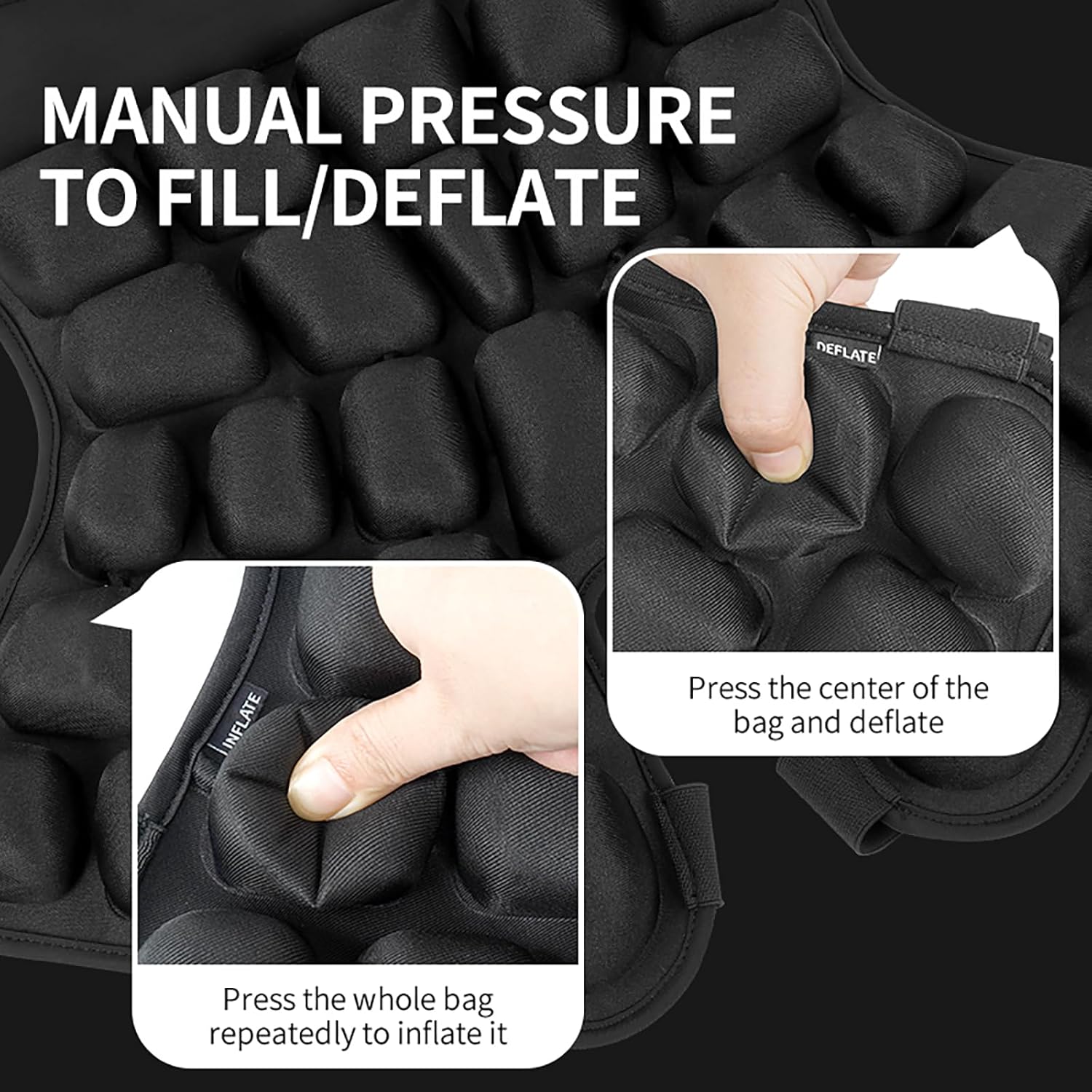 MANUAL PRESSURE TO FILL/DEFLATE

DEFLATE

Press the center of the bag and deflate

INFLATE

Press the whole bag repeatedly to inflate it