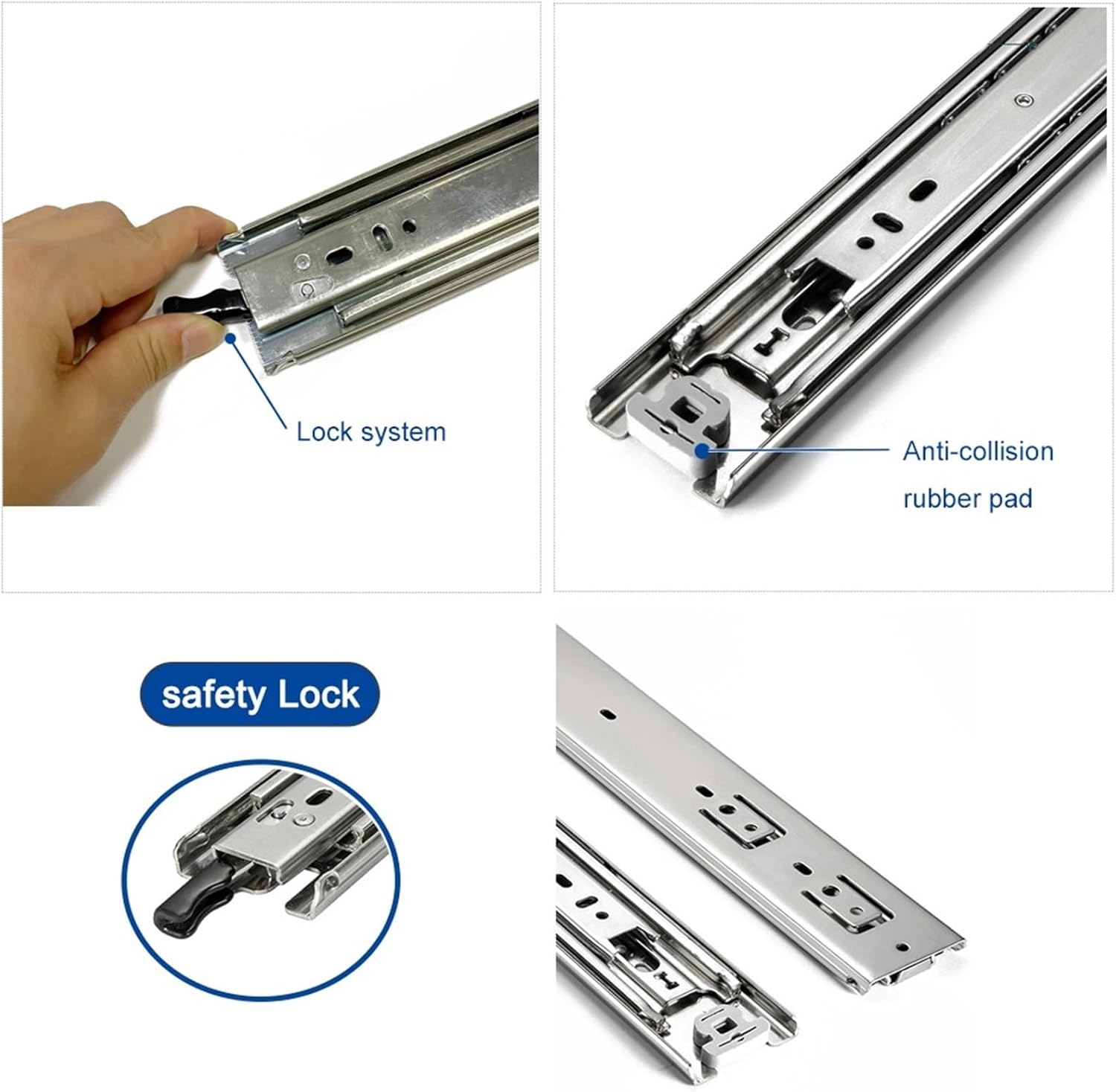 Lock system

Anti-collision rubber pad

safety Lock