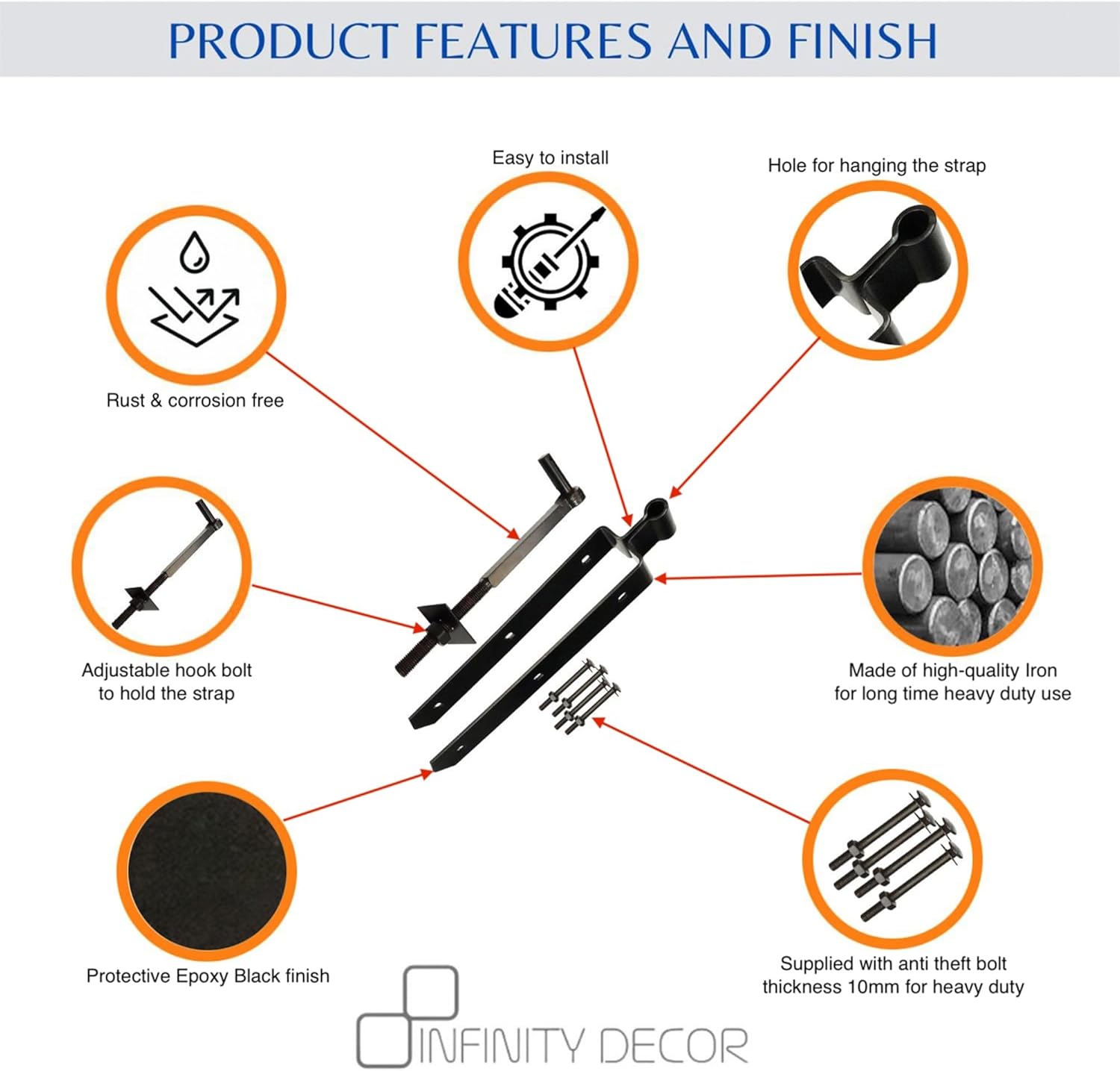 PRODUCT FEATURES AND FINISH

Easy to install

Hole for hanging the strap

Rust & corrosion free

Adjustable hook bolt to hold the strap

Made of high-quality Iron for long time heavy duty use

Protective Epoxy Black finish

Supplied with anti theft bolt thickness 10mm for heavy duty

INFINITY DECOR