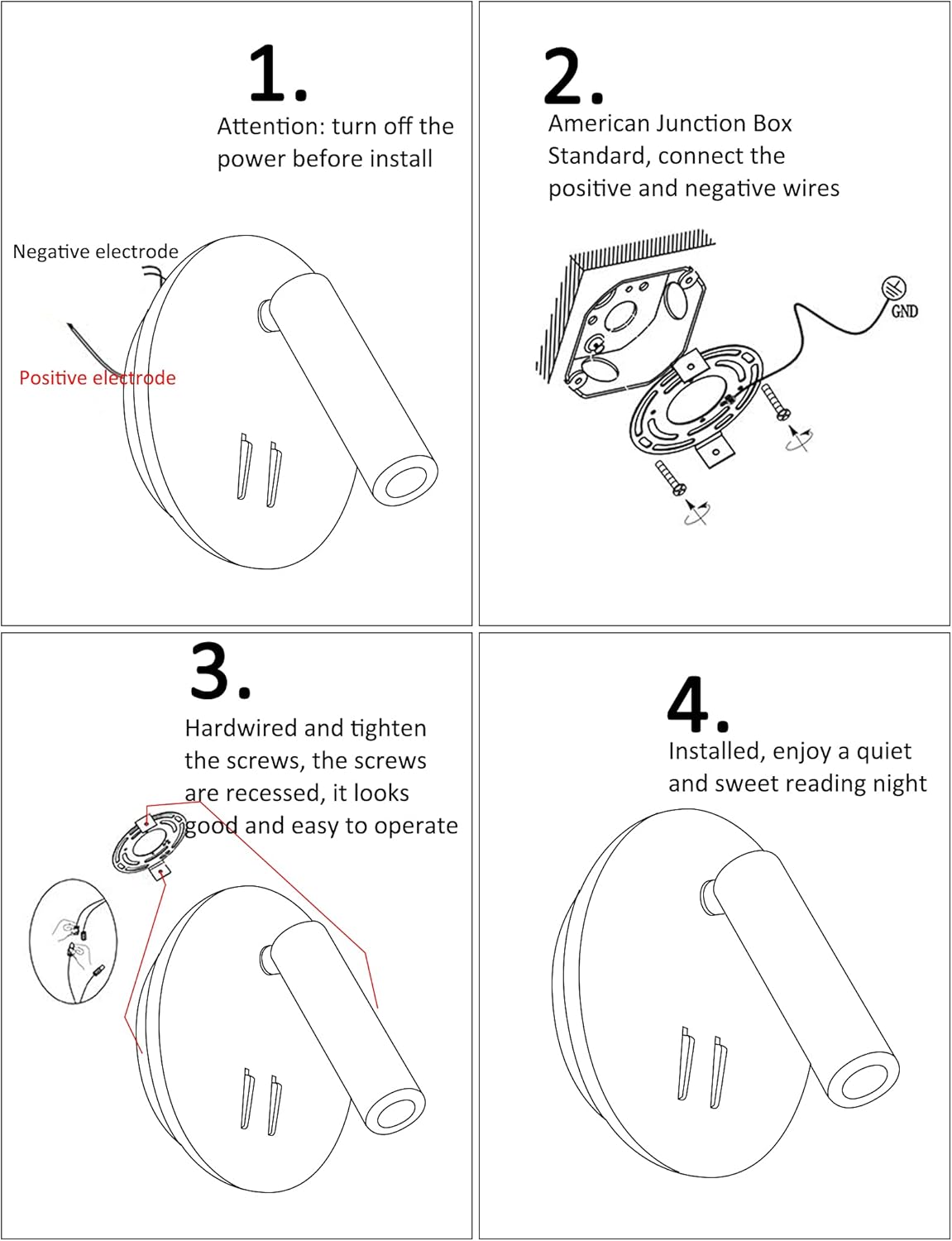 1.

Attention: turn off the power before install

Negative electrode

Positive electrode

2.

American Junction Box Standard, connect the positive and negative wires

GND

3.

Hardwired and tighten the screws, the screws are recessed, it looks good and easy to operate

4.

Installed, enjoy a quiet and sweet reading night