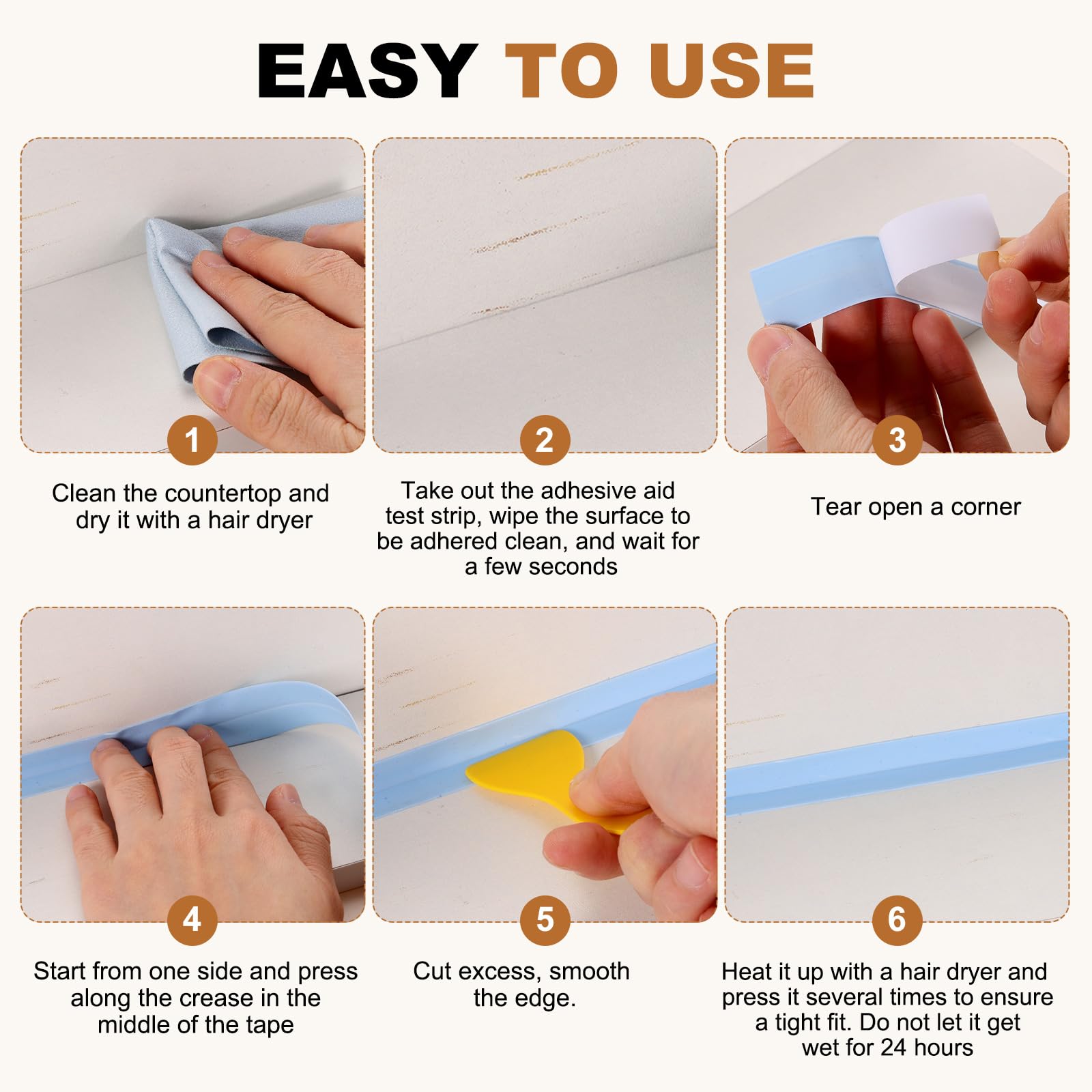 EASY TO USE

1

Clean the countertop and dry it with a hair dryer

2

Take out the adhesive aid test strip, wipe the surface to be adhered clean, and wait for a few seconds

3

Tear open a corner

4

Start from one side and press along the crease in the middle of the tape

5

Cut excess, smooth the edge.

6

Heat it up with a hair dryer and press it several times to ensure a tight fit. Do not let it get wet for 24 hours