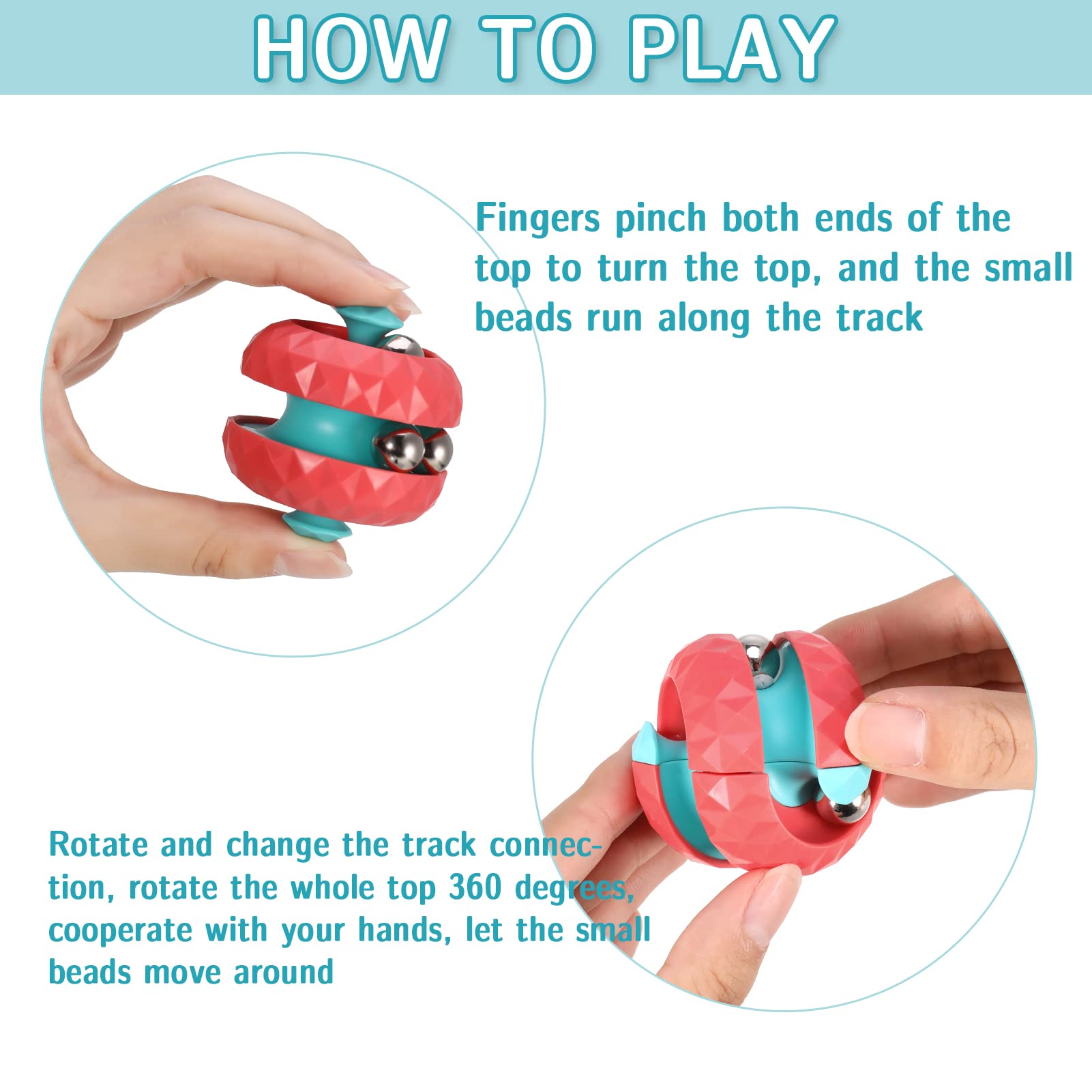 HOW TO PLAY

Fingers pinch both ends of the top to turn the top, and the small beads run along the track

Rotate and change the track connection, rotate the whole top 360 degrees, cooperate with your hands, let the small beads move around