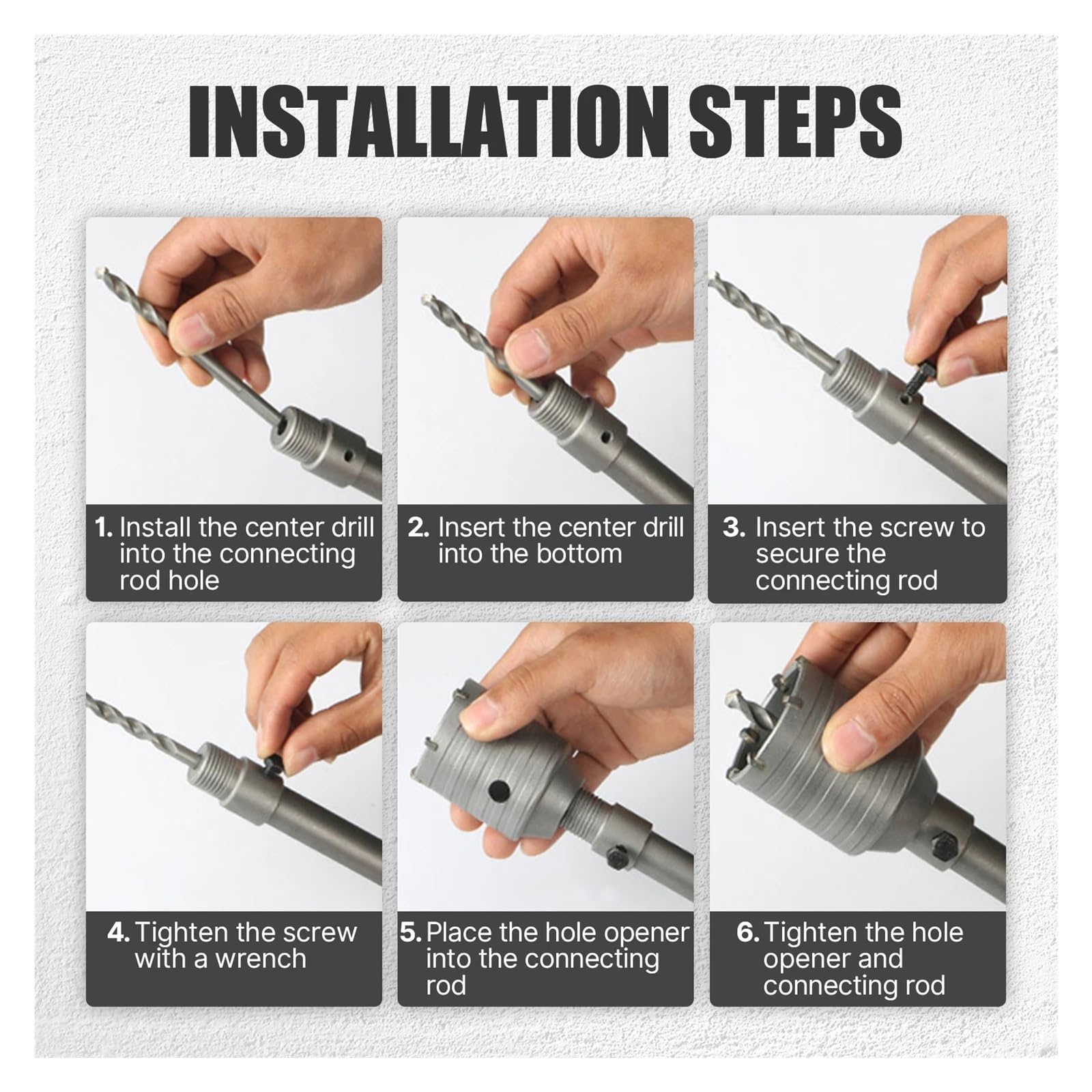 INSTALLATION STEPS

1. Install the center drill into the connecting rod hole

2. Insert the center drill into the bottom

3. Insert the screw to secure the connecting rod

4. Tighten the screw with a wrench

5. Place the hole opener into the connecting rod

6. Tighten the hole opener and connecting rod