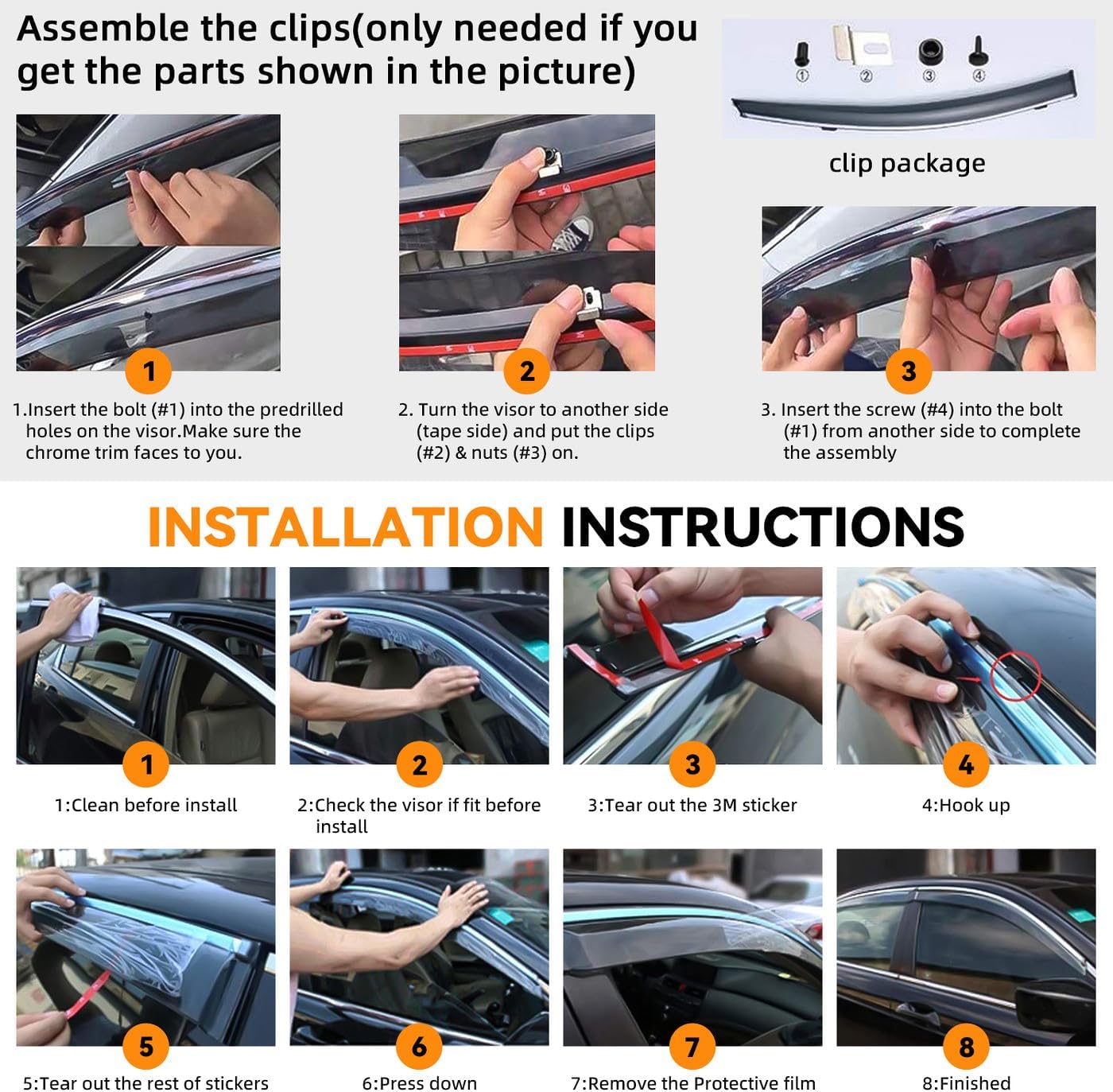 Assemble the clips(only needed if you get the parts shown in the picture)

① ② ③ ④

clip package

1

1.Insert the bolt (#1) into the predrilled holes on the visor.Make sure the chrome trim faces to you.

2

2. Turn the visor to another side (tape side) and put the clips (#2) & nuts (#3) on.

3

3. Insert the screw (#4) into the bolt (#1) from another side to complete the assembly

INSTALLATION INSTRUCTIONS

1

1:Clean before install

2

2:Check the visor if fit before install

3

3:Tear out the 3M sticker

4

4:Hook up

5

5:Tear out the rest of stickers

6

6:Press down

7

7:Remove the Protective film

8

8:Finished