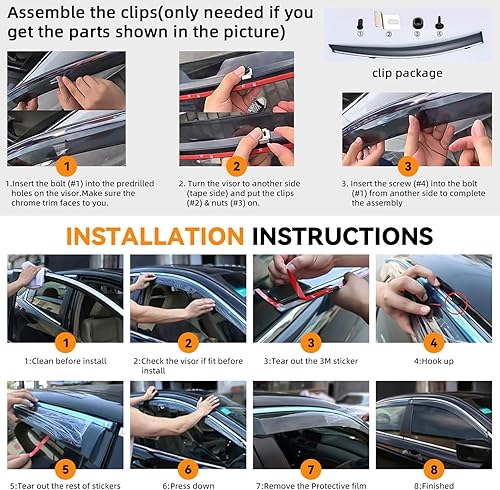 Assemble the clips(only needed if you get the parts shown in the picture)

① ② ③ ④

clip package

1

1.Insert the bolt (#1) into the predrilled holes on the visor.Make sure the chrome trim faces to you.

2

2. Turn the visor to another side (tape side) and put the clips (#2) & nuts (#3) on.

3

3. Insert the screw (#4) into the bolt (#1) from another side to complete the assembly

INSTALLATION INSTRUCTIONS

1

1:Clean before install

2

2:Check the visor if fit before install

3

3:Tear out the 3M sticker

4

4:Hook up

5

5:Tear out the rest of stickers

6

6:Press down

7

7:Remove the Protective film

8

8:Finished