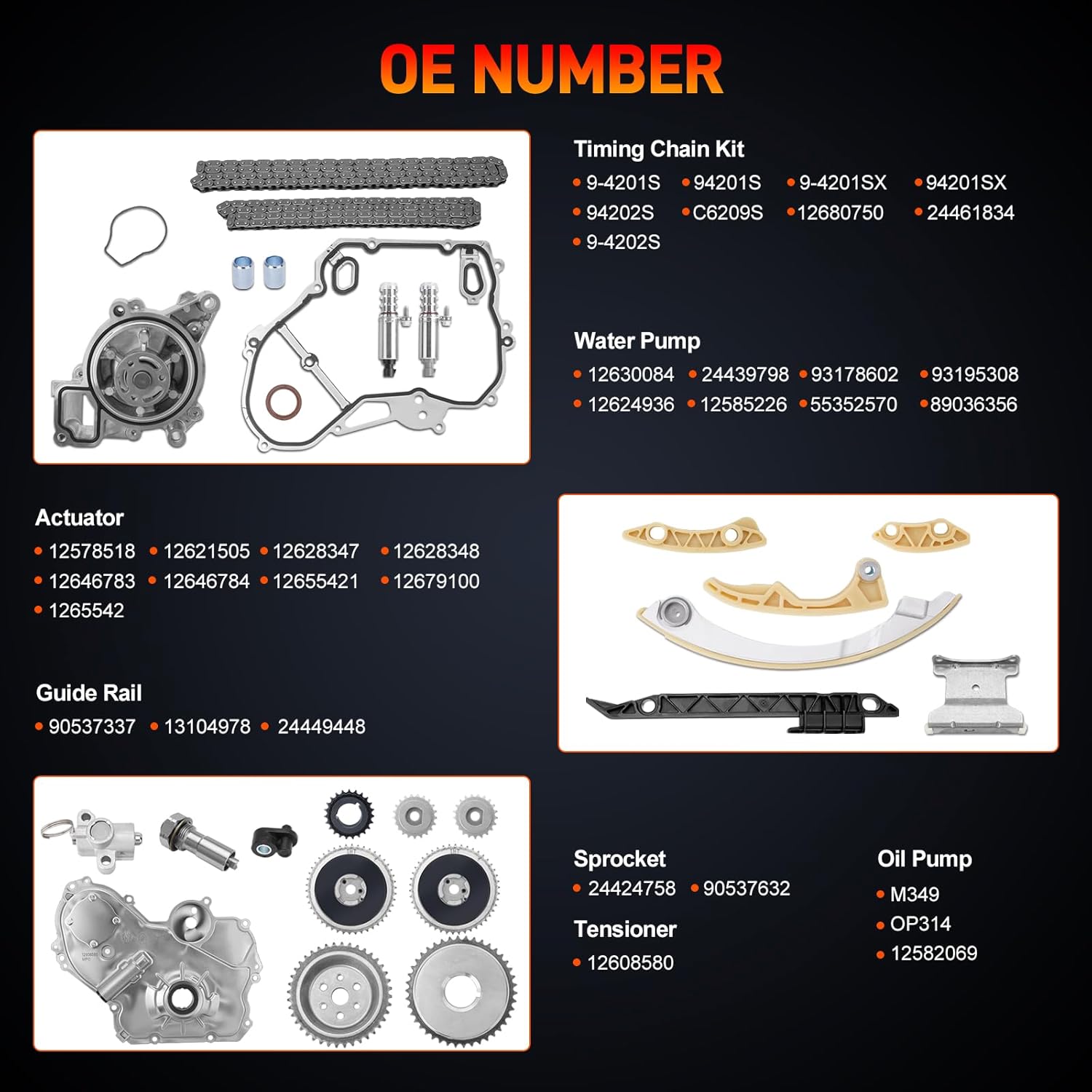 OE NUMBER

Timing Chain Kit
• 9-4201S • 94201S • 9-4201SX • 94201SX
• 94202S • C6209S • 12680750 • 24461834
• 9-4202S

Water Pump
• 12630084 • 24439798 • 93178602 • 93195308
• 12624936 • 12585226 • 55352570 • 89036356

Actuator
• 12578518 • 12621505 • 12628347 • 12628348
• 12646783 • 12646784 • 12655421 • 12679100
• 1265542

Guide Rail
• 90537337 • 13104978 • 24449448

Sprocket
• 24424758 • 90537632

Tensioner
• 12608580

Oil Pump
• M349
• OP314
• 12582069