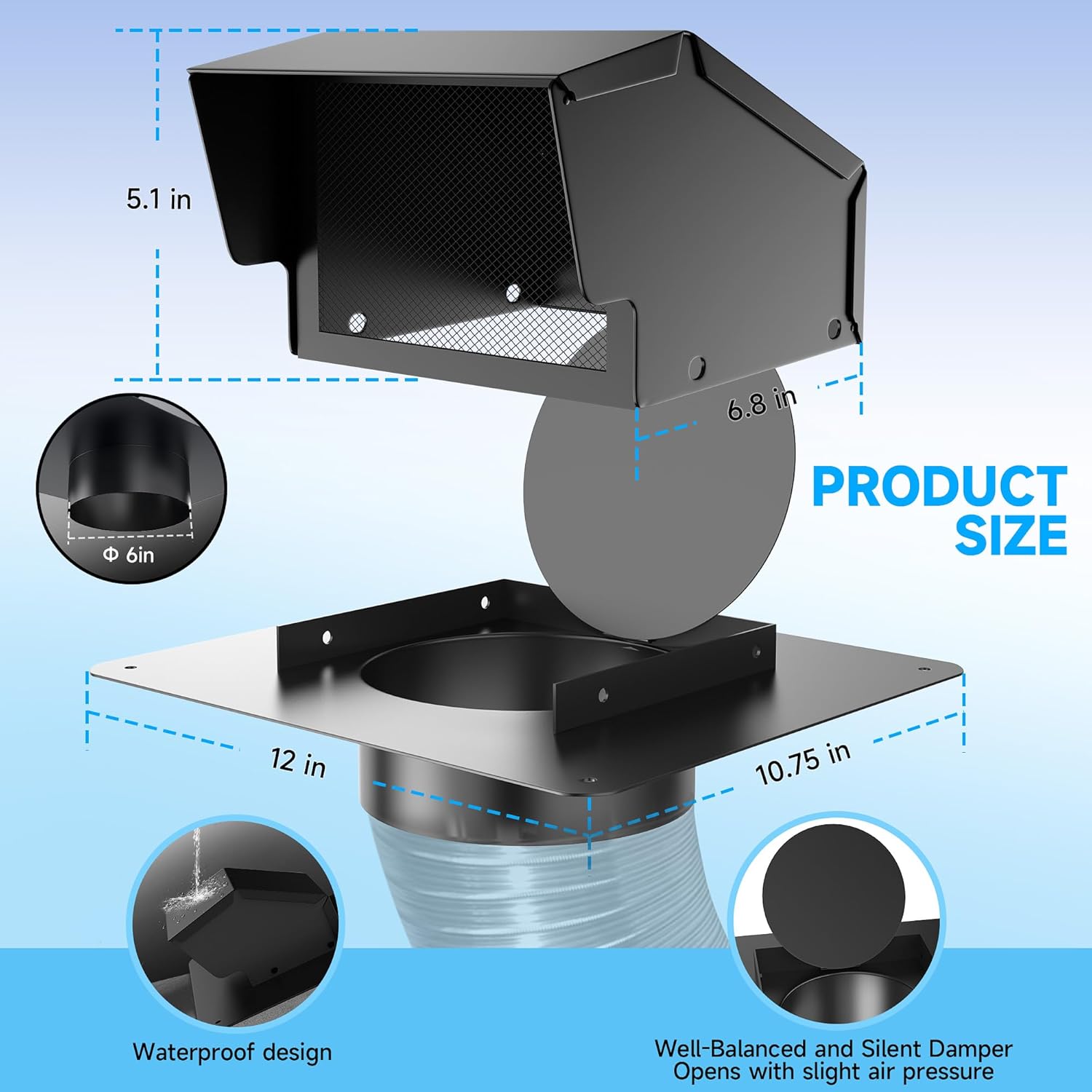 5.1 in

6.8 in

PRODUCT SIZE

Φ 6in

12 in

10.75 in

Waterproof design

Well-Balanced and Silent Damper
Opens with slight air pressure