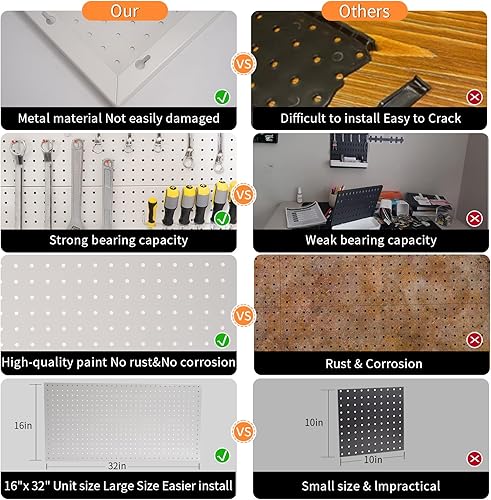 Our

Others

VS

Metal material Not easily damaged

Difficult to install Easy to Crack

VS

Strong bearing capacity

Weak bearing capacity

VS

High-quality paint No rust&No corrosion

Rust & Corrosion

16in

32in

VS

10in

10in

16"x 32" Unit size Large Size Easier install

Small size & Impractical