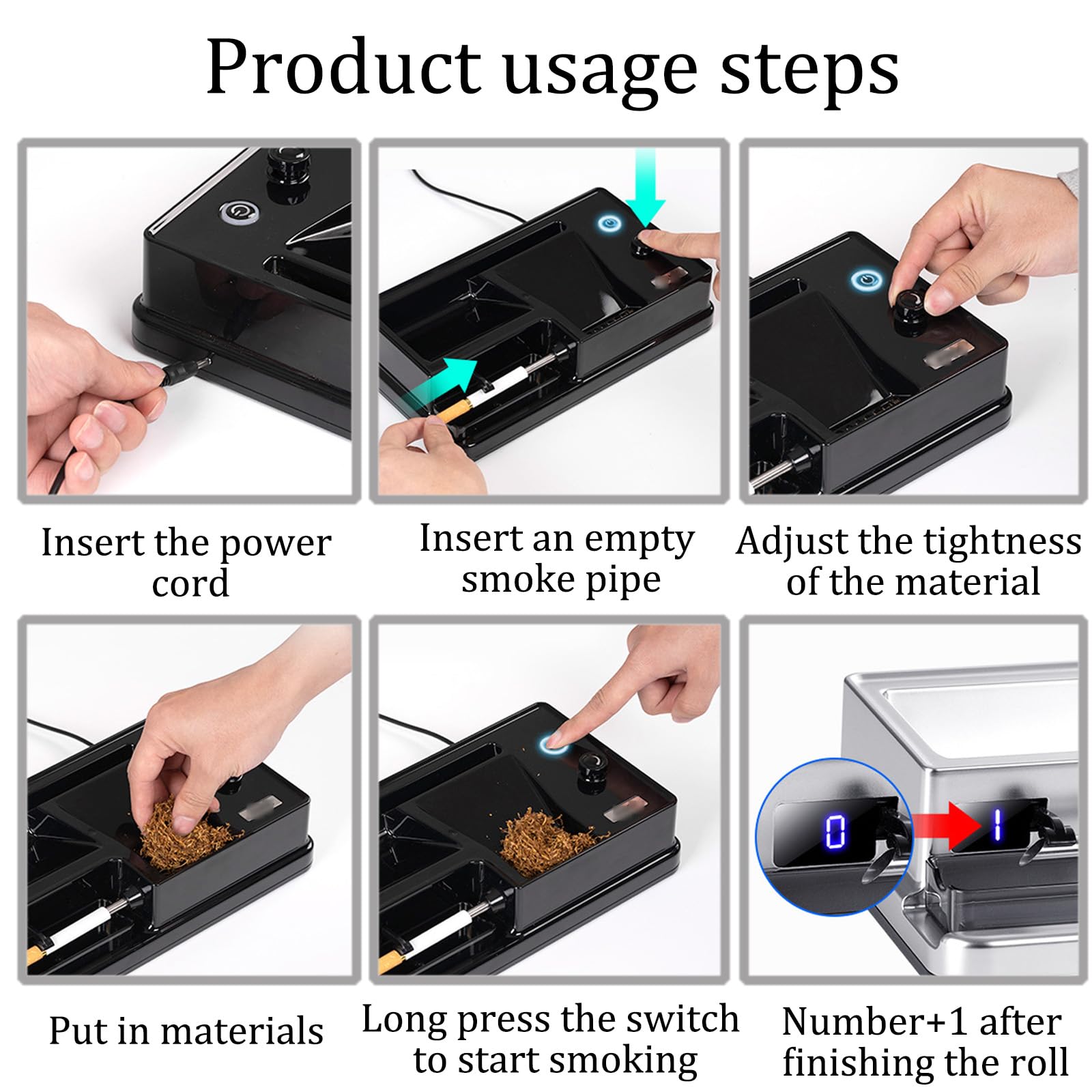 Product usage steps

Insert the power cord

Insert an empty smoke pipe

Adjust the tightness of the material

Put in materials

Long press the switch to start smoking

0

1

Number+1 after finishing the roll