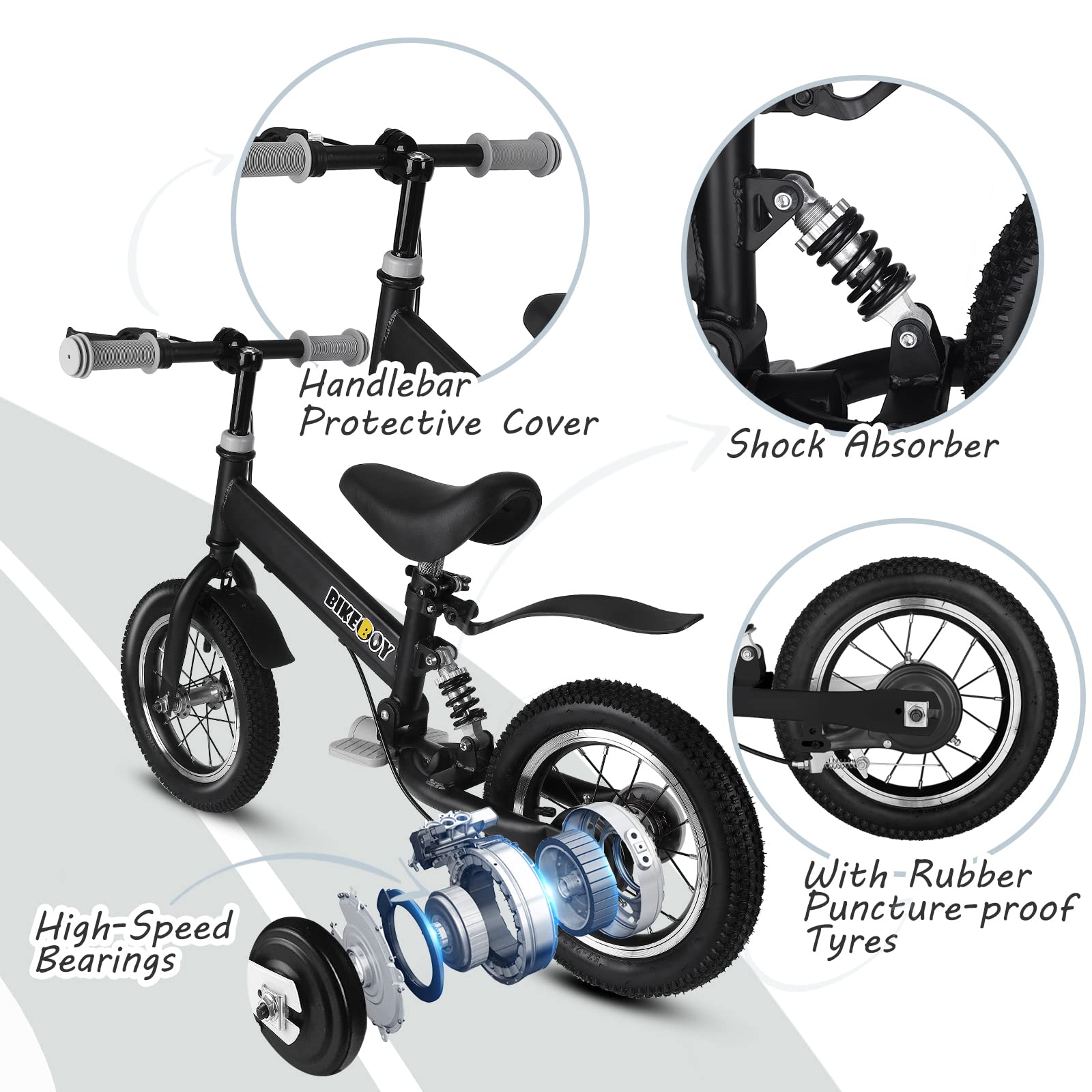 Handlebar Protective Cover

Shock Absorber

BIKEBOY

With Rubber Puncture-proof Tyres

High-Speed Bearings