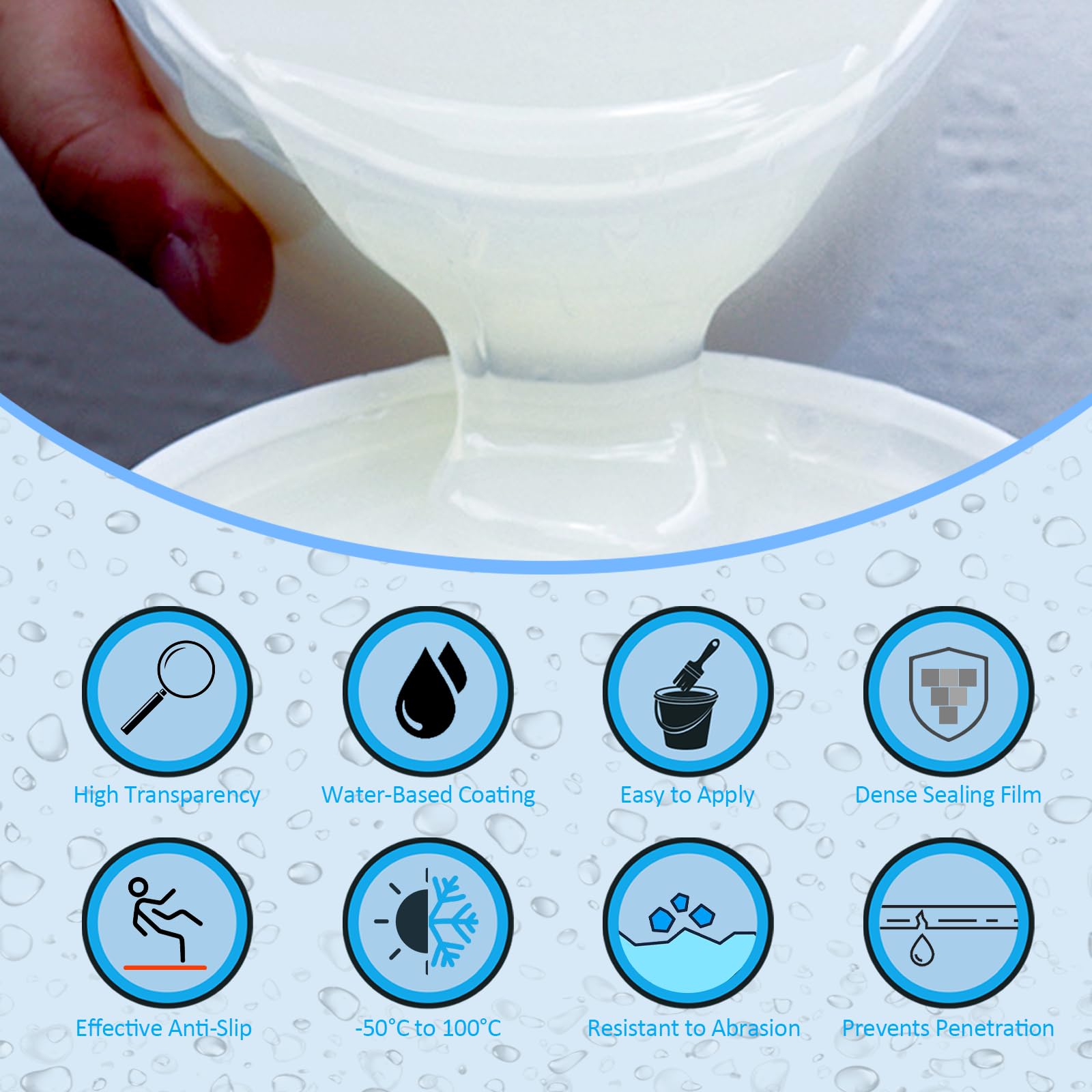 High Transparency
Water-Based Coating
Easy to Apply
Dense Sealing Film

Effective Anti-Slip
-50°C to 100°C
Resistant to Abrasion
Prevents Penetration