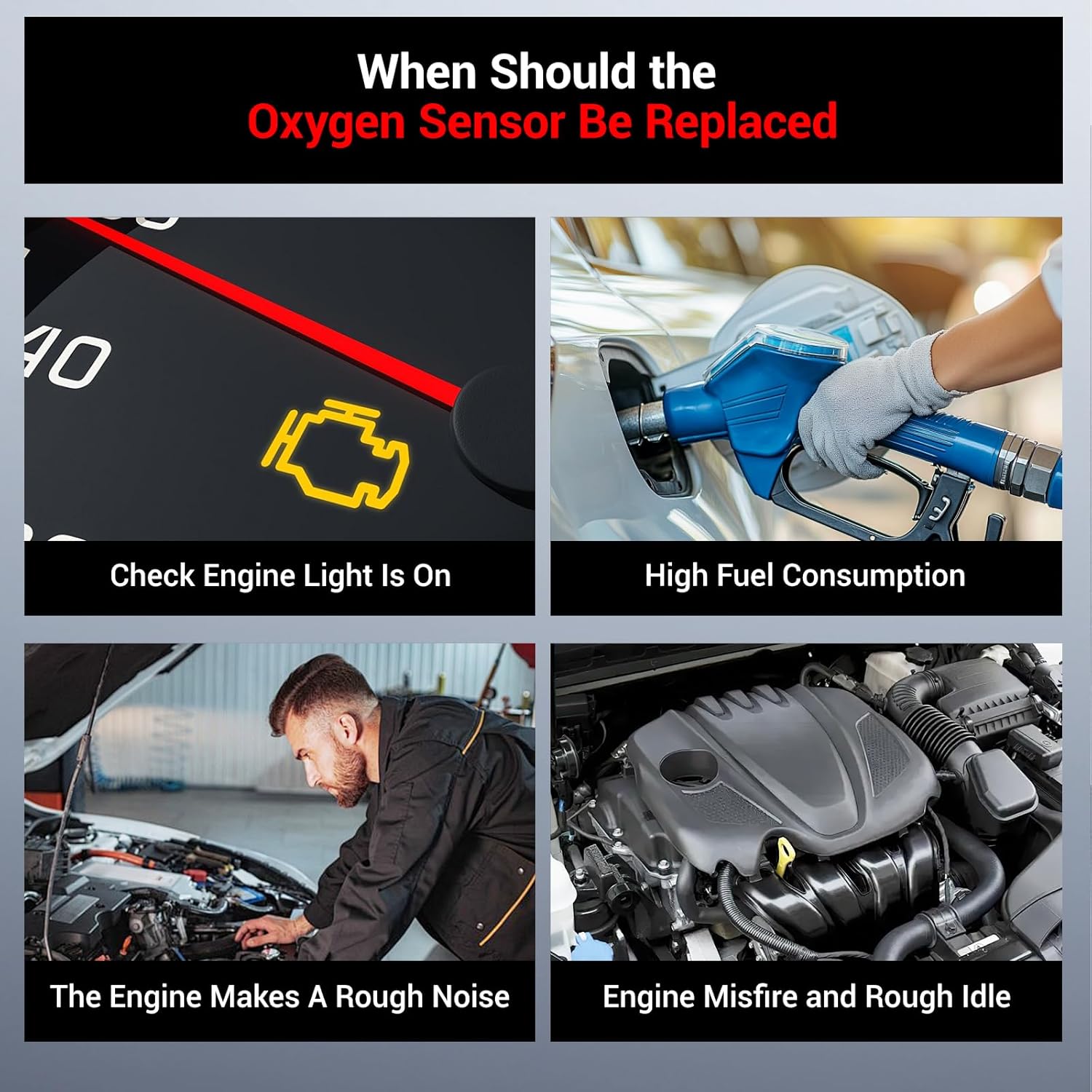 When Should the
Oxygen Sensor Be Replaced

40

Check Engine Light Is On

High Fuel Consumption

The Engine Makes A Rough Noise

Engine Misfire and Rough Idle