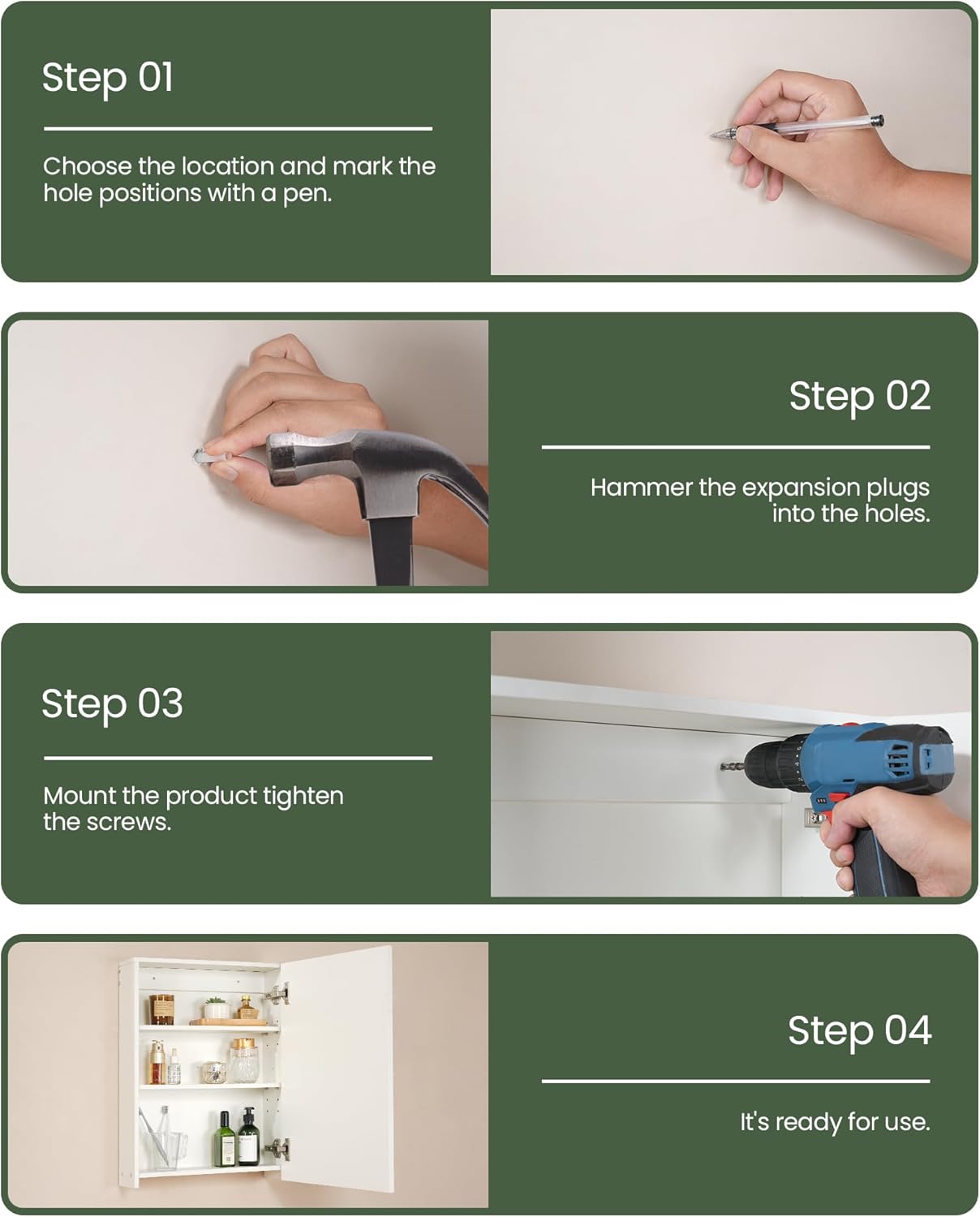 Step 01

Choose the location and mark the hole positions with a pen.

Step 02

Hammer the expansion plugs into the holes.

Step 03

Mount the product tighten the screws.

Step 04

It's ready for use.