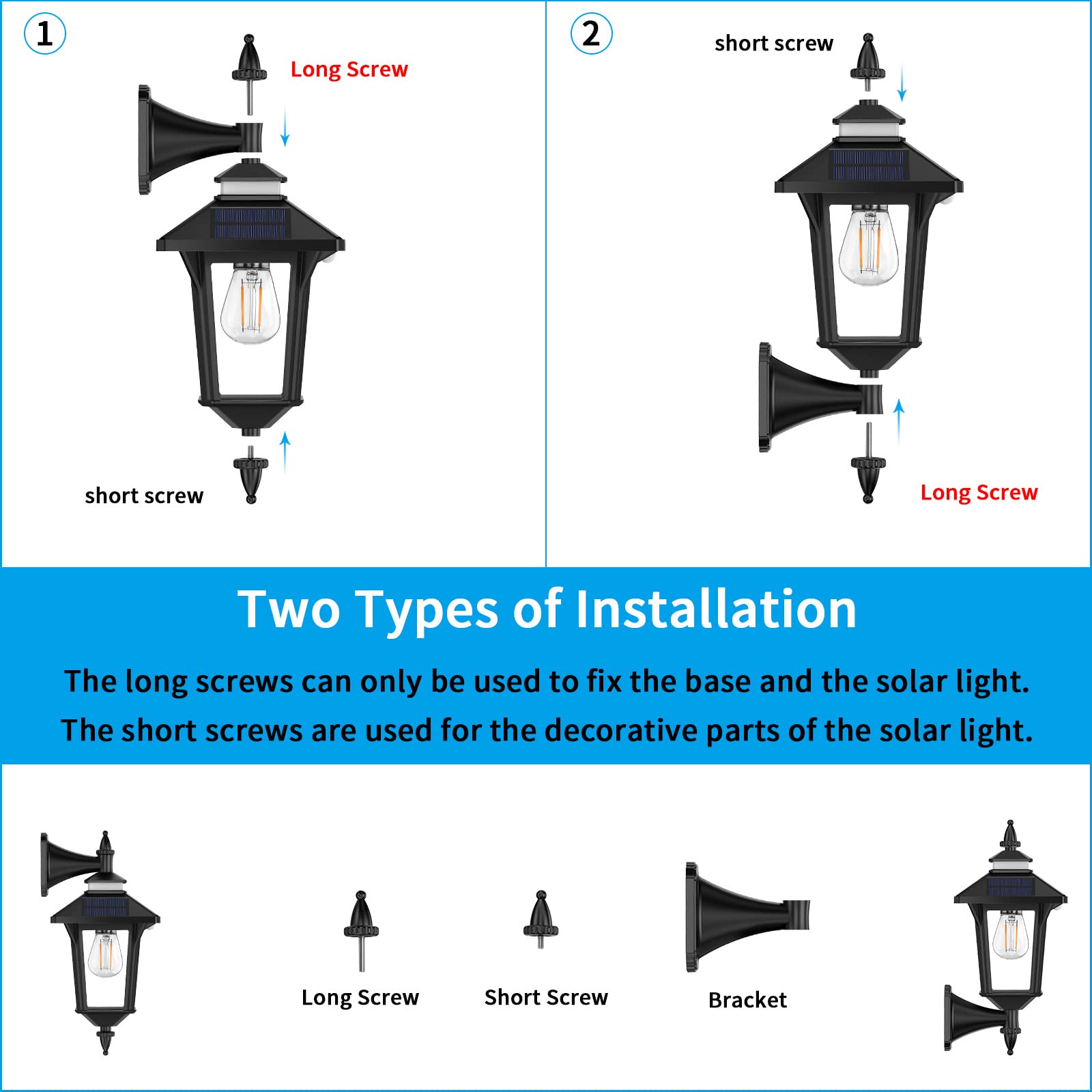 ①

Long Screw

short screw

②

short screw

Long Screw

Two Types of Installation

The long screws can only be used to fix the base and the solar light.
The short screws are used for the decorative parts of the solar light.

Long Screw

Short Screw

Bracket