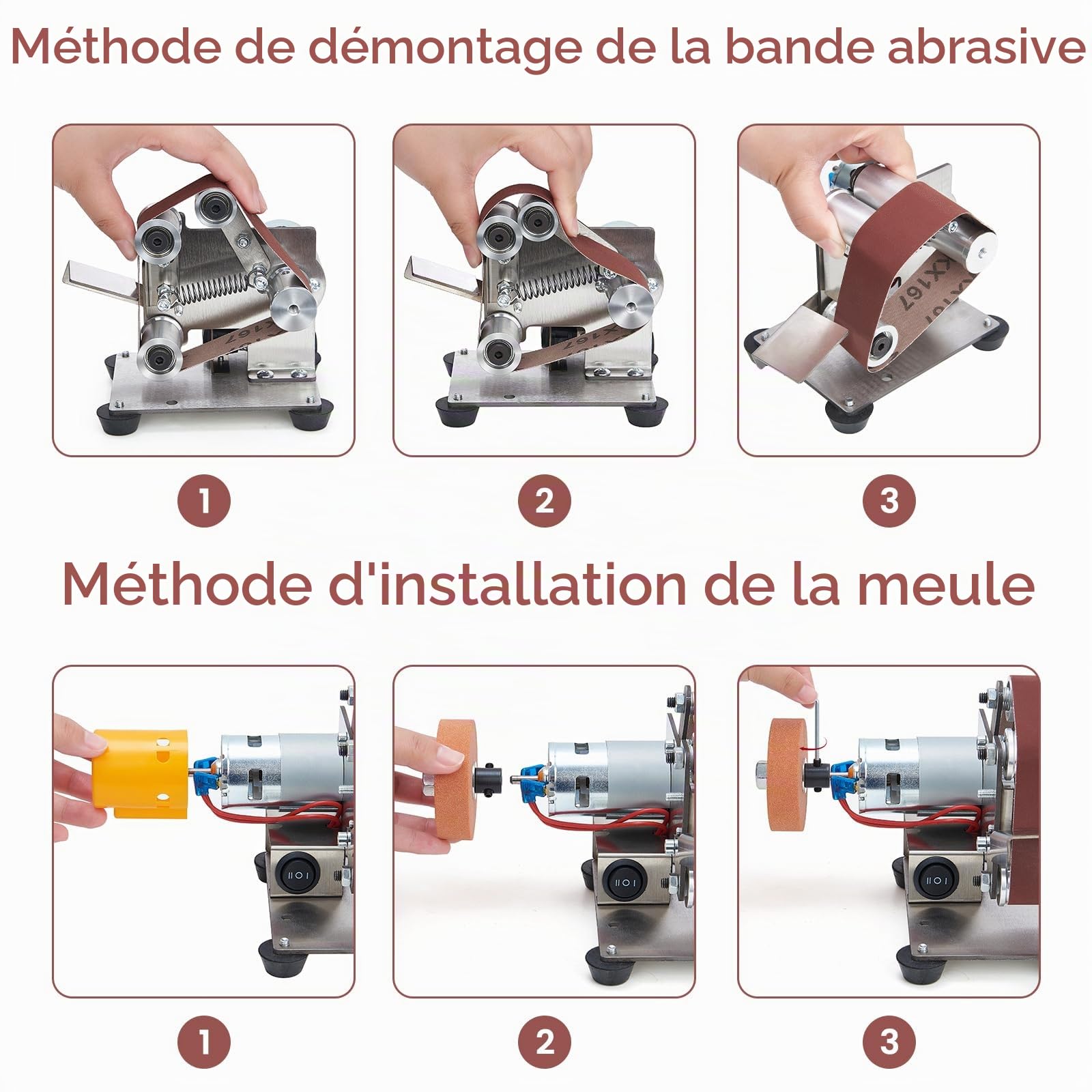 Méthode de démontage de la bande abrasive

KX167

KX167

KX167

1

2

3

Méthode d'installation de la meule

1

2

3