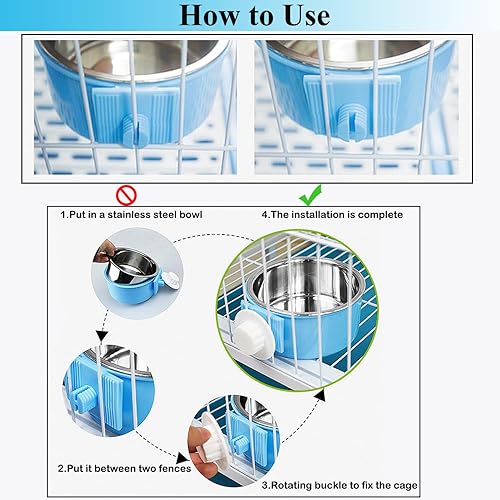 How to Use

1.Put in a stainless steel bowl

4.The installation is complete

2.Put it between two fences

3.Rotating buckle to fix the cage