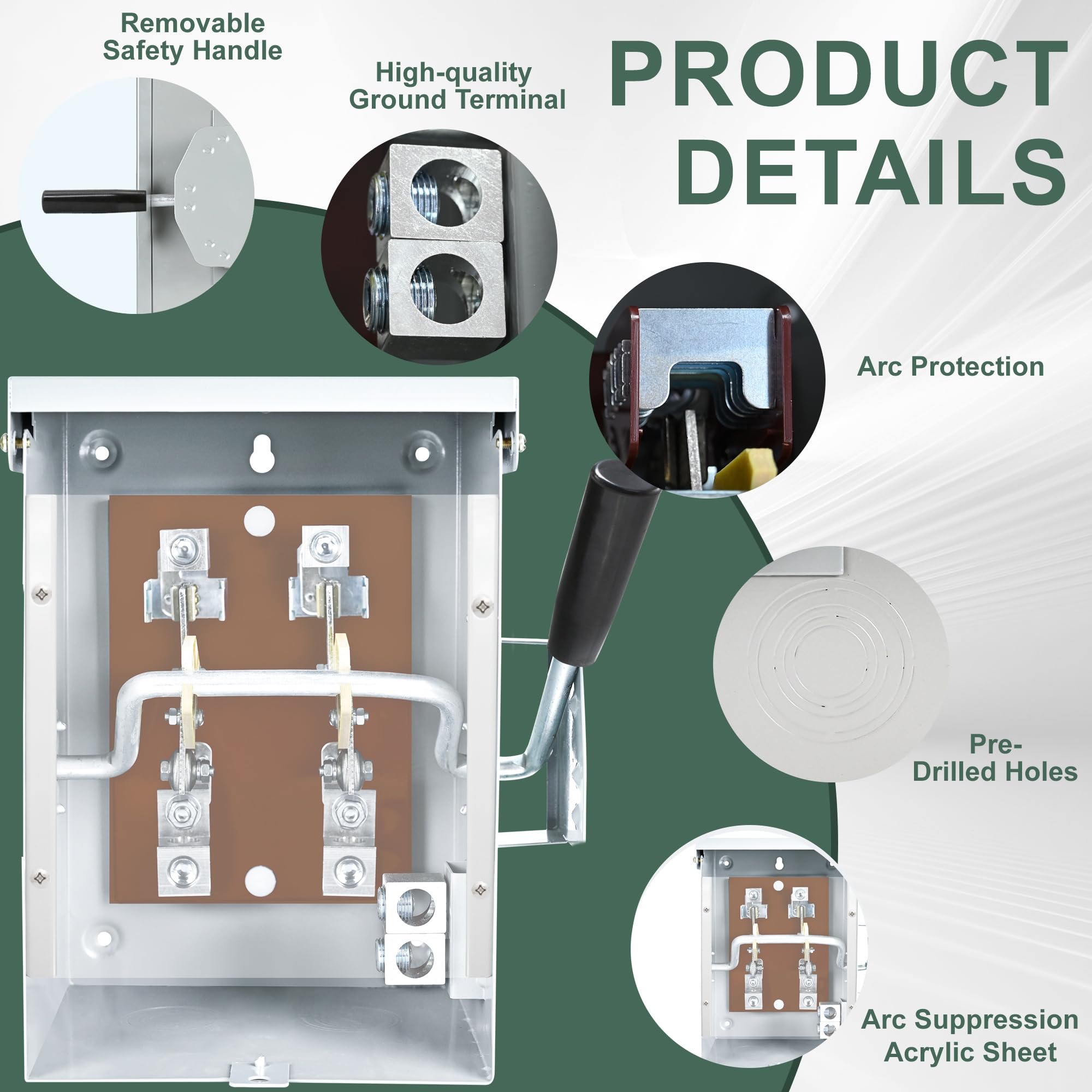 Removable Safety Handle

High-quality Ground Terminal

PRODUCT DETAILS

Arc Protection

Pre-Drilled Holes

Arc Suppression Acrylic Sheet