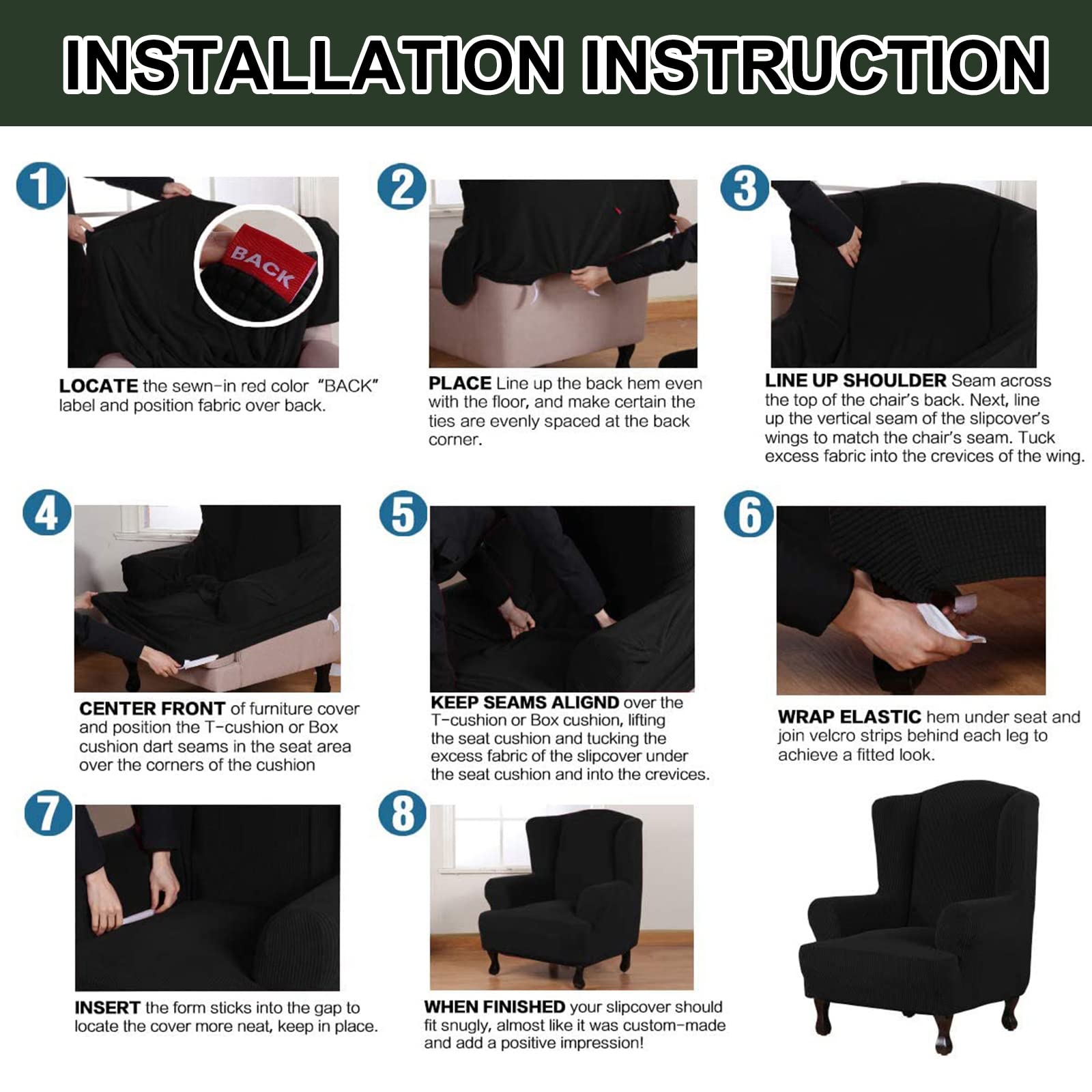 INSTALLATION INSTRUCTION

1

BACK

LOCATE the sewn-in red color "BACK" label and position fabric over back.

2

PLACE Line up the back hem even with the floor, and make certain the ties are evenly spaced at the back corner.

3

LINE UP SHOULDER Seam across the top of the chair's back. Next, line up the vertical seam of the slipcover's wings to match the chair's seam. Tuck excess fabric into the crevices of the wing.

4

CENTER FRONT of furniture cover and position the T-cushion or Box cushion dart seams in the seat area over the corners of the cushion

5

KEEP SEAMS ALIGND over the T-cushion or Box cushion, lifting the seat cushion and tucking the excess fabric of the slipcover under the seat cushion and into the crevices.

6

WRAP ELASTIC hem under seat and join velcro strips behind each leg to achieve a fitted look.

7

INSERT the form sticks into the gap to locate the cover more neat, keep in place.

8

WHEN FINISHED your slipcover should fit snugly, almost like it was custom-made and add a positive impression!