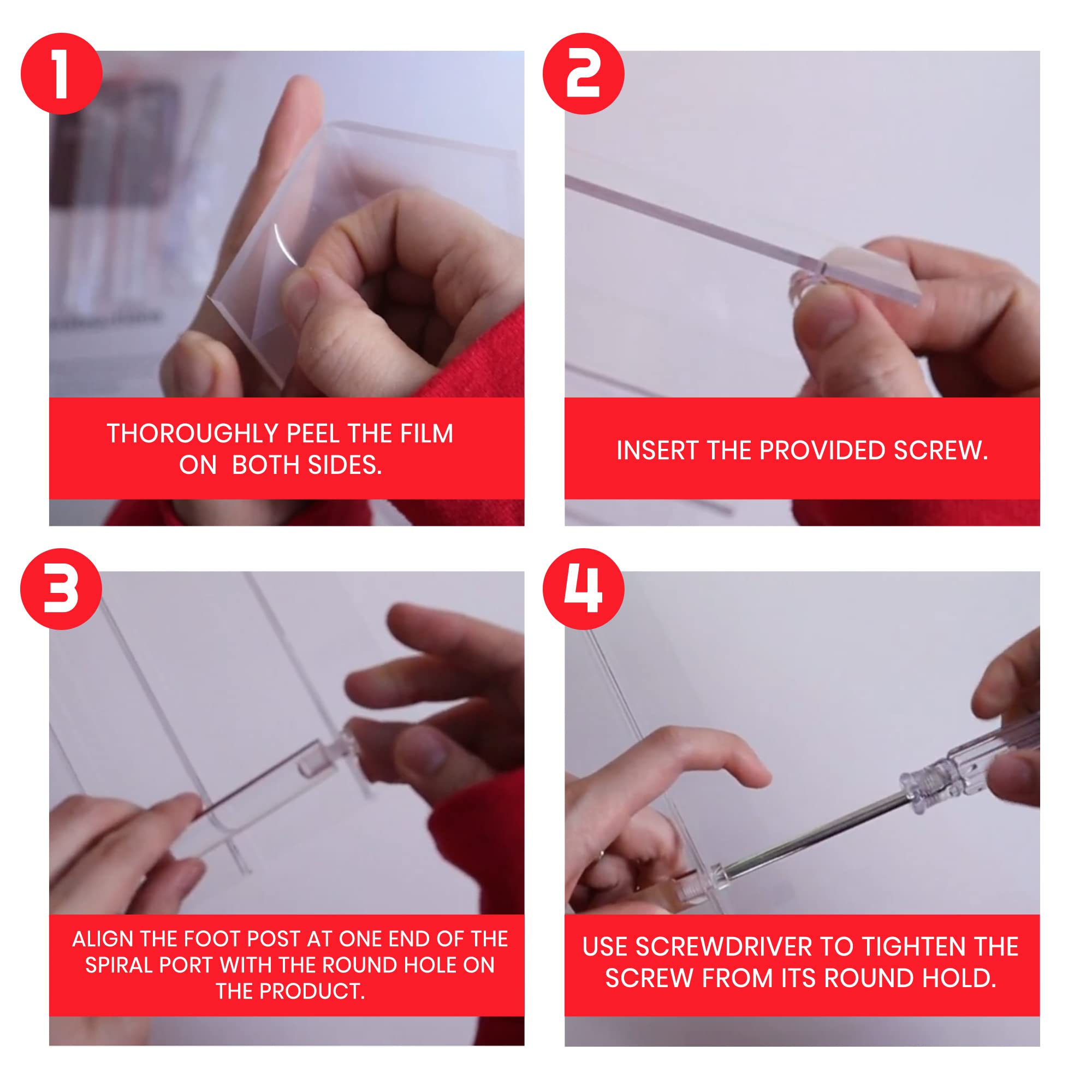 1

THOROUGHLY PEEL THE FILM ON BOTH SIDES.

2

INSERT THE PROVIDED SCREW.

3

ALIGN THE FOOT POST AT ONE END OF THE SPIRAL PORT WITH THE ROUND HOLE ON THE PRODUCT.

4

USE SCREWDRIVER TO TIGHTEN THE SCREW FROM ITS ROUND HOLD.