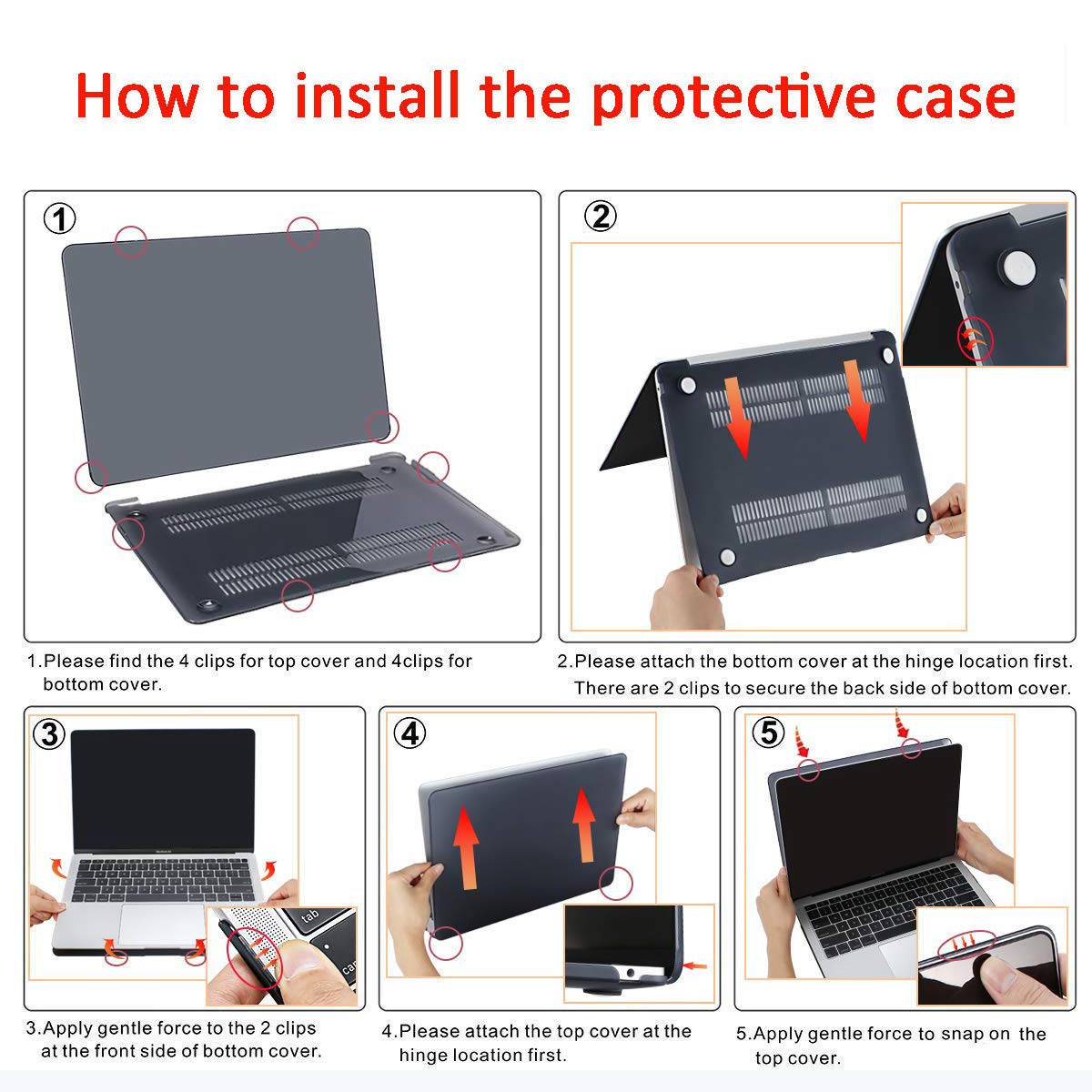 How to install the protective case

①

1.Please find the 4 clips for top cover and 4clips for bottom cover.

②

2.Please attach the bottom cover at the hinge location first. There are 2 clips to secure the back side of bottom cover.

③

tab

3.Apply gentle force to the 2 clips at the front side of bottom cover.

④

4.Please attach the top cover at the hinge location first.

⑤

5.Apply gentle force to snap on the top cover.