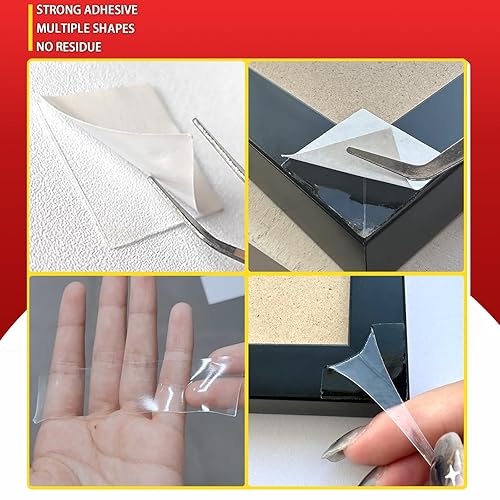 STRONG ADHESIVE
MULTIPLE SHAPES
NO RESIDUE