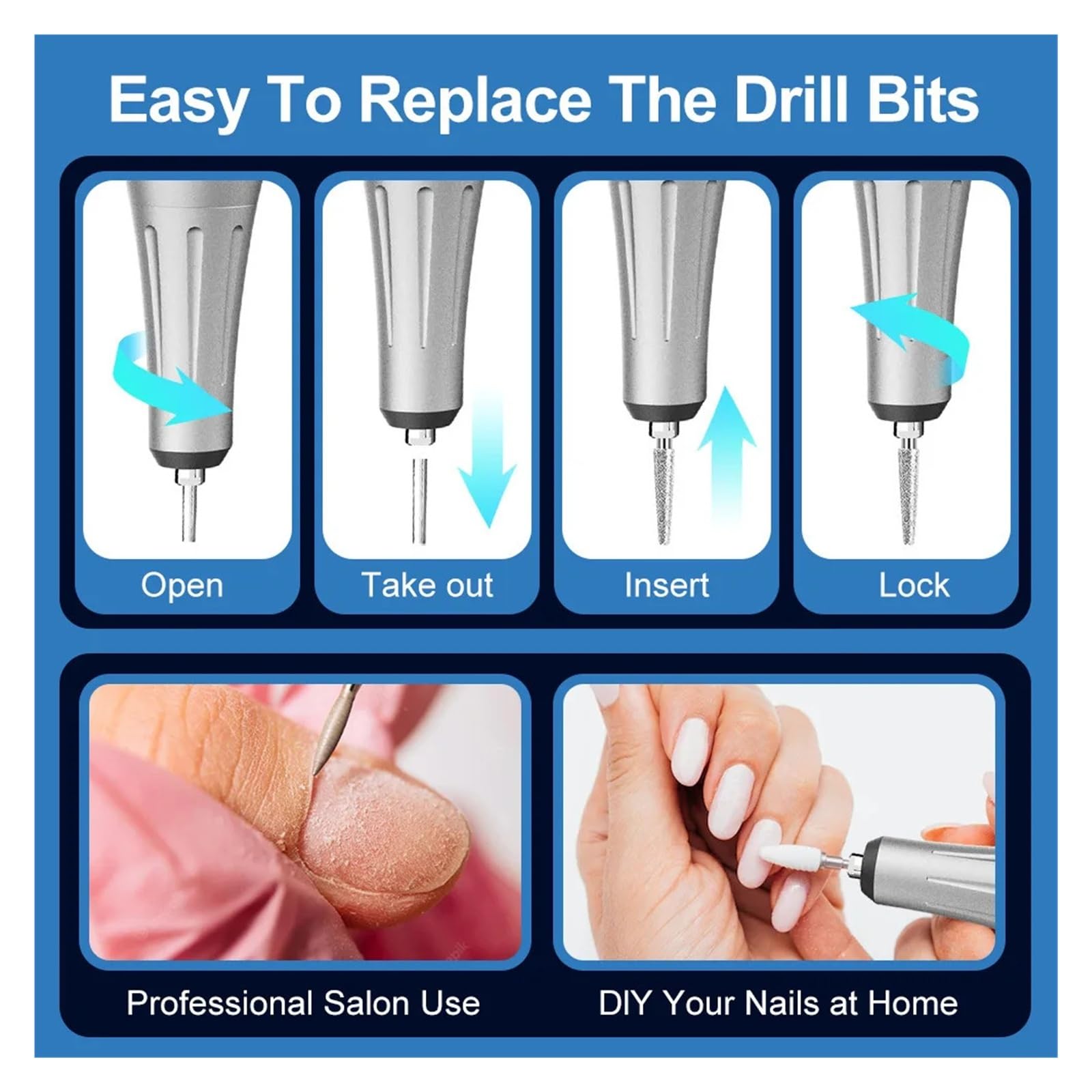 Easy To Replace The Drill Bits

Open

Take out

Insert

Lock

Professional Salon Use

DIY Your Nails at Home