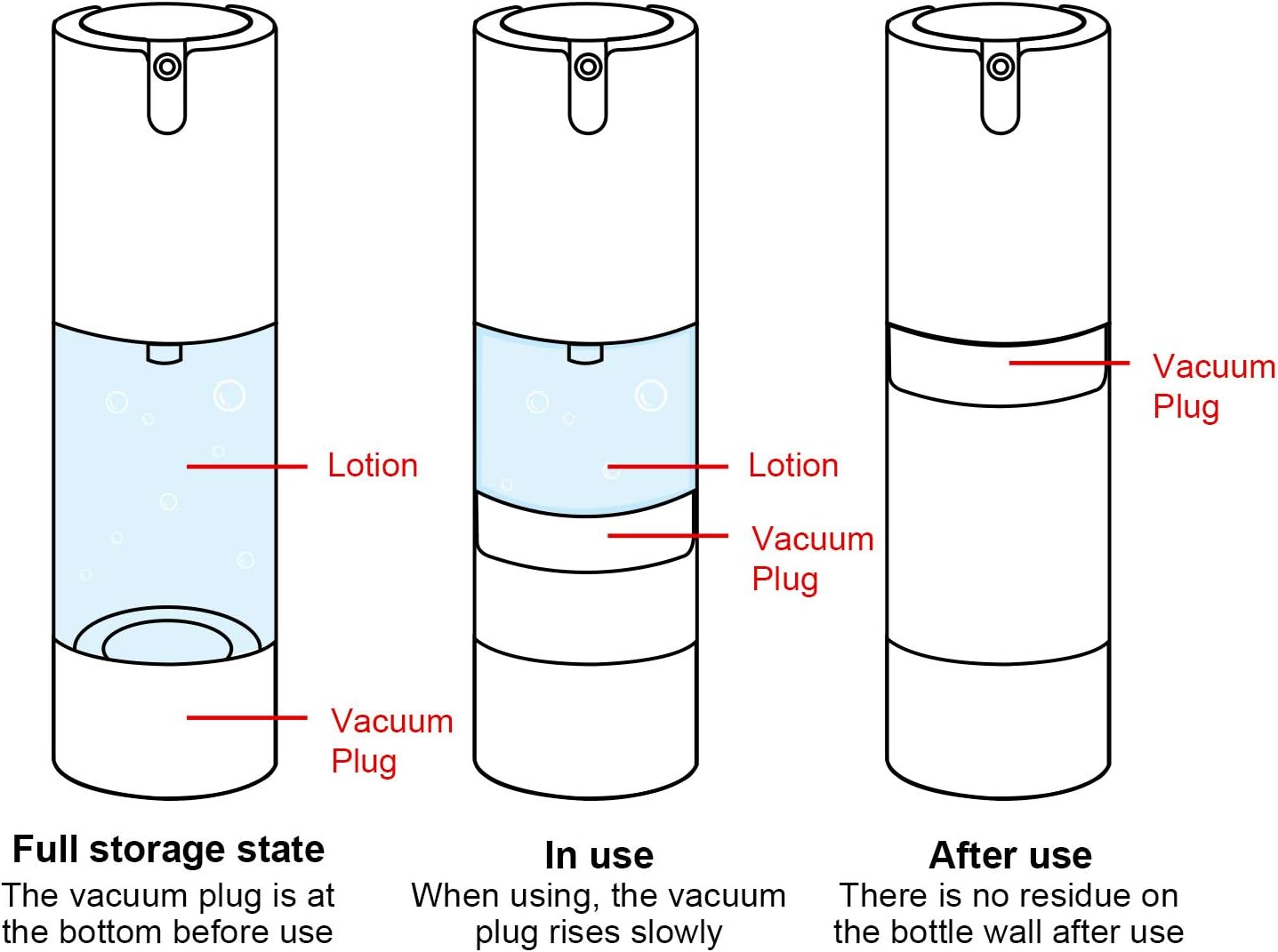 Lotion

Vacuum Plug

Full storage state
The vacuum plug is at the bottom before use

Lotion

Vacuum Plug

In use
When using, the vacuum plug rises slowly

Vacuum Plug

After use
There is no residue on the bottle wall after use