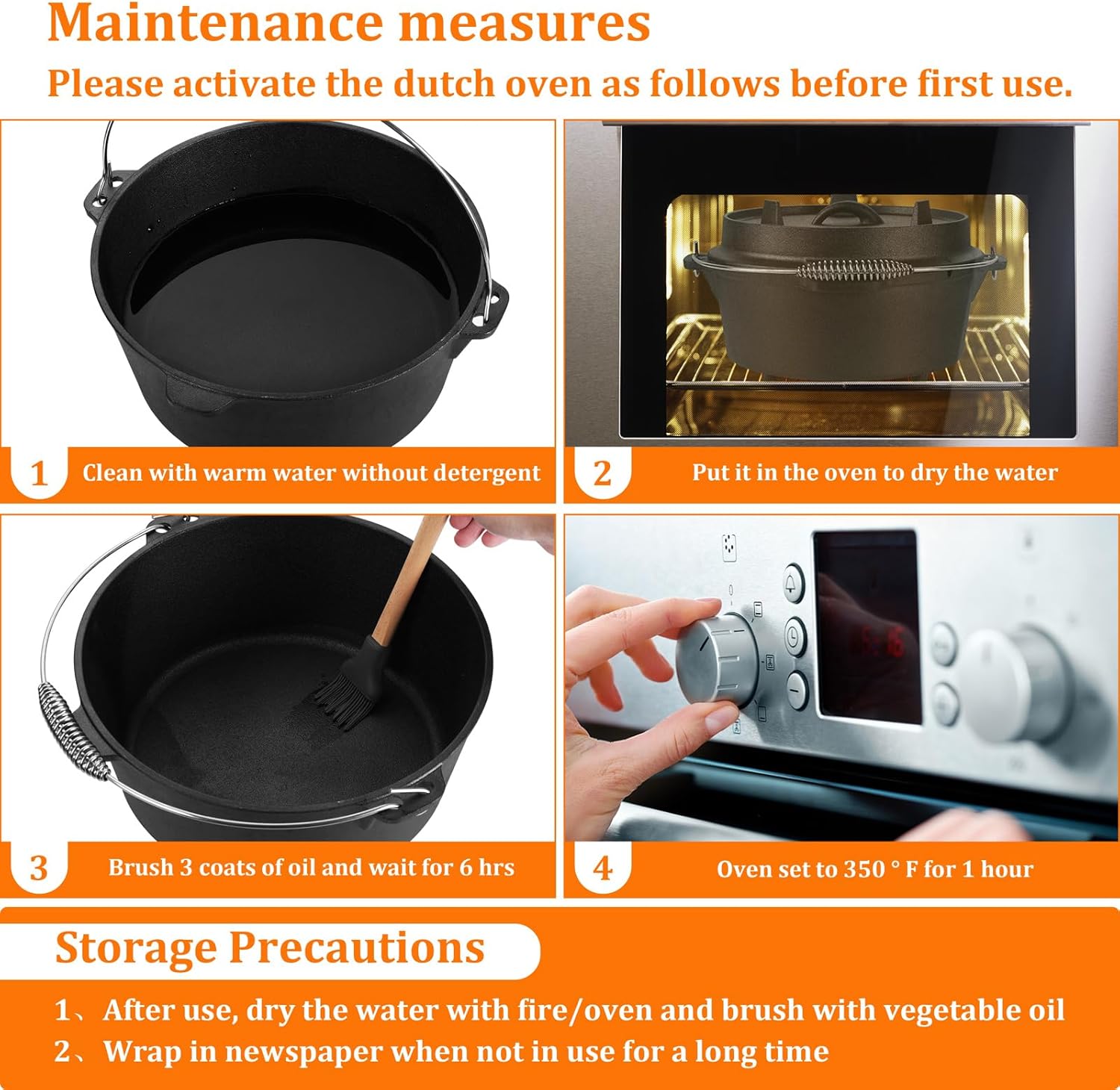 Maintenance measures

Please activate the dutch oven as follows before first use.

1 Clean with warm water without detergent

2 Put it in the oven to dry the water

3 Brush 3 coats of oil and wait for 6 hrs

4 Oven set to 350 ° F for 1 hour

Storage Precautions

1、After use, dry the water with fire/oven and brush with vegetable oil
2、Wrap in newspaper when not in use for a long time