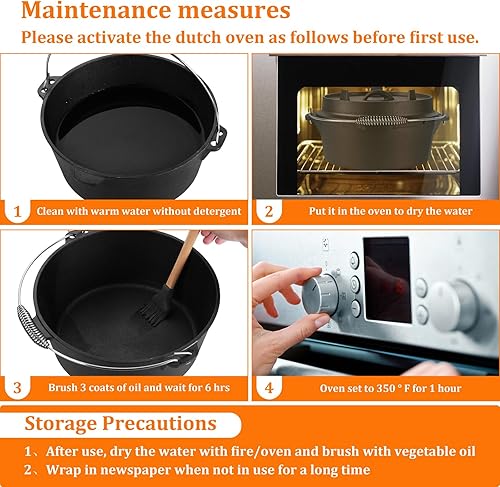 Maintenance measures
Please activate the dutch oven as follows before first use.

1 Clean with warm water without detergent

2 Put it in the oven to dry the water

3 Brush 3 coats of oil and wait for 6 hrs

4 Oven set to 350 ° F for 1 hour

Storage Precautions

1、After use, dry the water with fire/oven and brush with vegetable oil
2、Wrap in newspaper when not in use for a long time