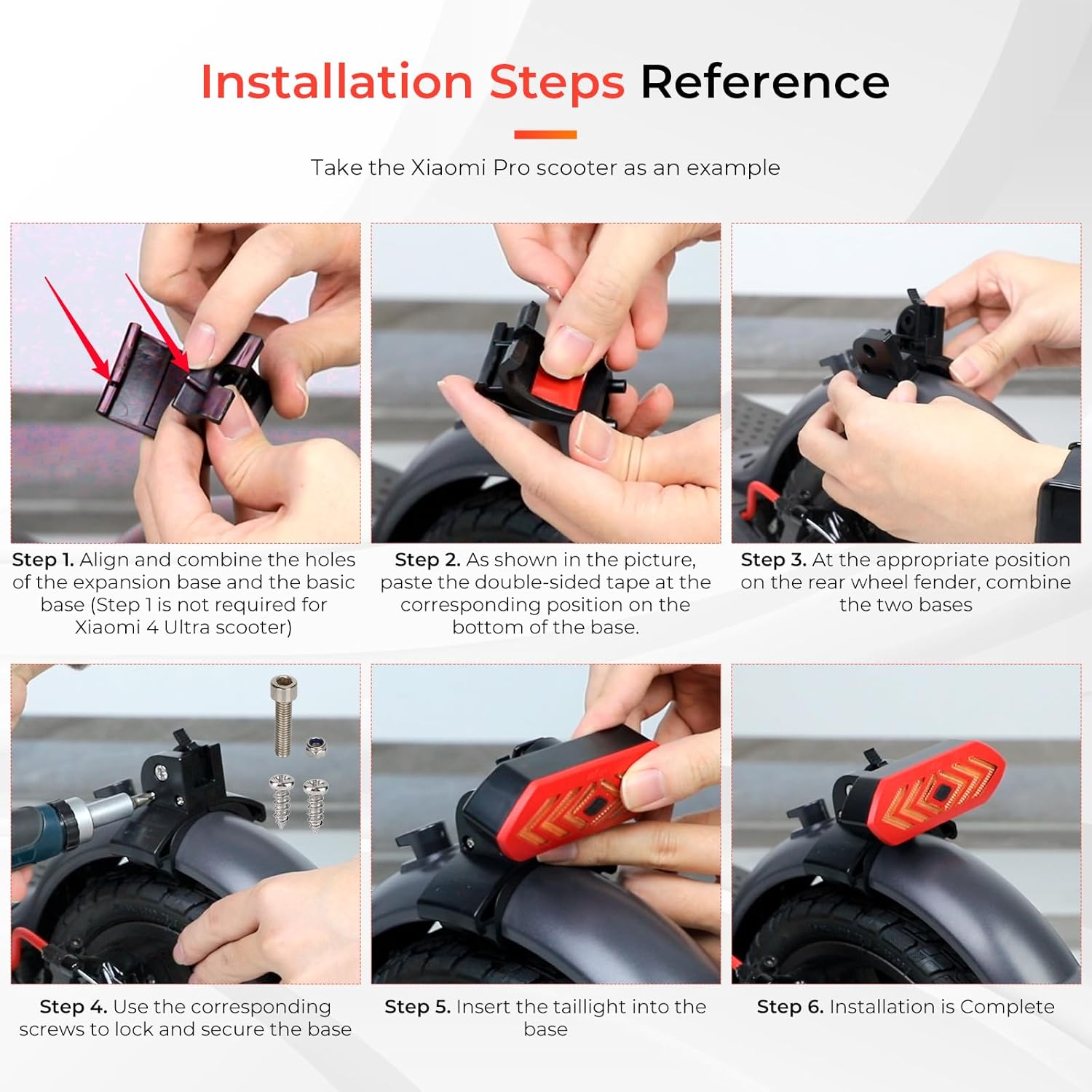 Installation Steps Reference

Take the Xiaomi Pro scooter as an example

Step 1. Align and combine the holes of the expansion base and the basic base (Step 1 is not required for Xiaomi 4 Ultra scooter)

Step 2. As shown in the picture, paste the double-sided tape at the corresponding position on the bottom of the base.

Step 3. At the appropriate position on the rear wheel fender, combine the two bases

Step 4. Use the corresponding screws to lock and secure the base

Step 5. Insert the taillight into the base

Step 6. Installation is Complete