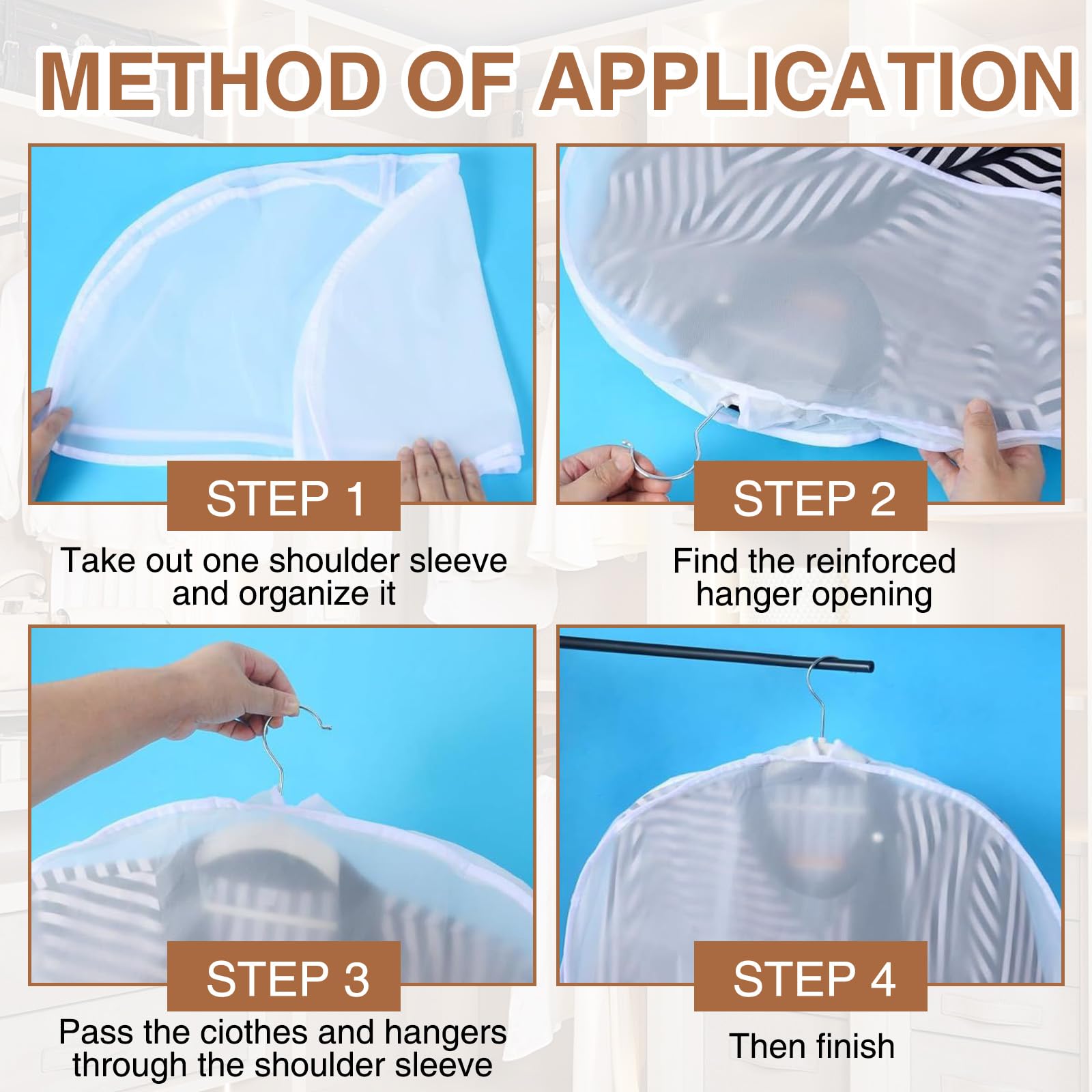 METHOD OF APPLICATION

STEP 1

Take out one shoulder sleeve and organize it

STEP 2

Find the reinforced hanger opening

STEP 3

Pass the ciothes and hangers through the shoulder sleeve

STEP 4

Then finish