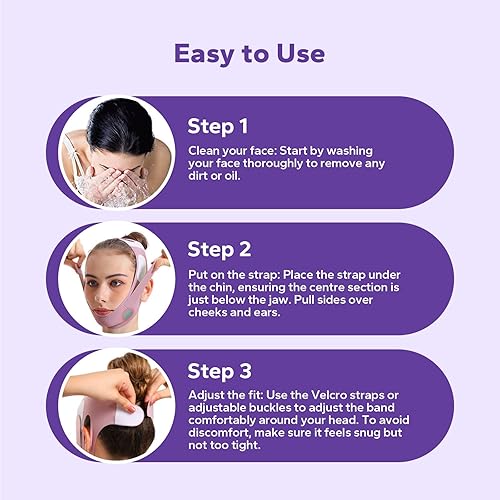 Easy to Use

Step 1

Clean your face: Start by washing your face thoroughly to remove any dirt or oil.

Step 2

Put on the strap: Place the strap under the chin, ensuring the centre section is just below the jaw. Pull sides over cheeks and ears.

Step 3

Adjust the fit: Use the Velcro straps or adjustable buckles to adjust the band comfortably around your head. To avoid discomfort, make sure it feels snug but not too tight.